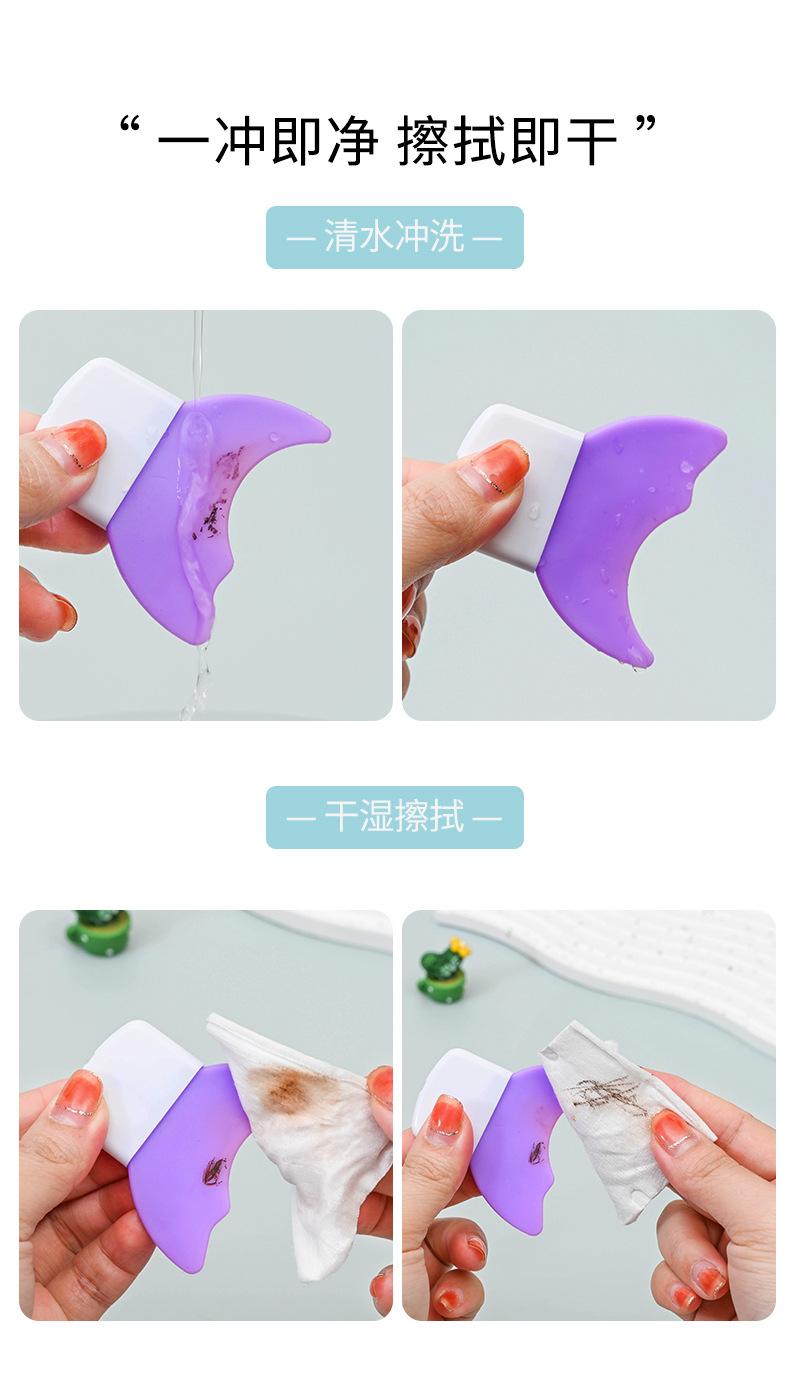 “ 一冲即净 擦拭即干 ”

— 清水冲洗 —

— 干湿擦拭 —