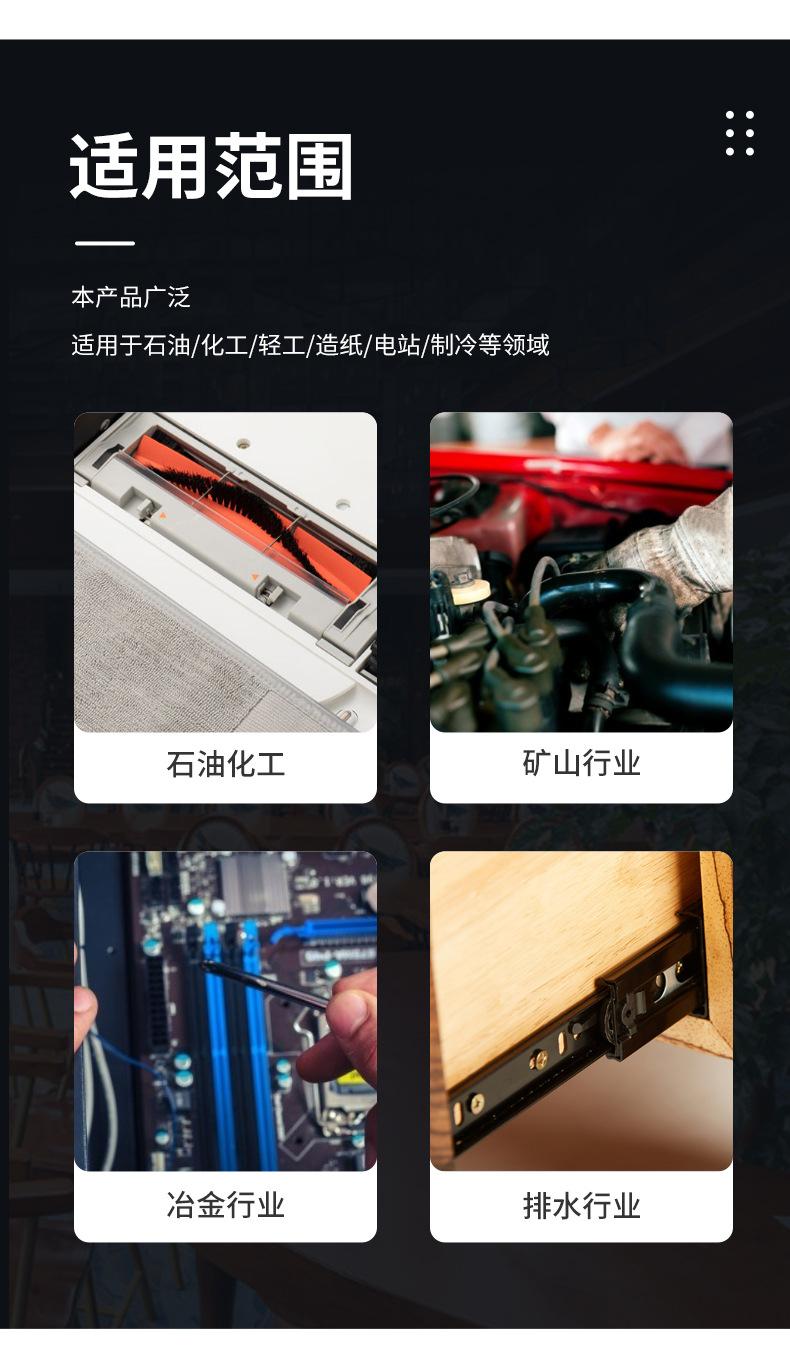 适用范围

本产品广泛
适用于石油/化工/轻工/造纸/电站/制冷等领域

石油化工

矿山行业

冶金行业

排水行业