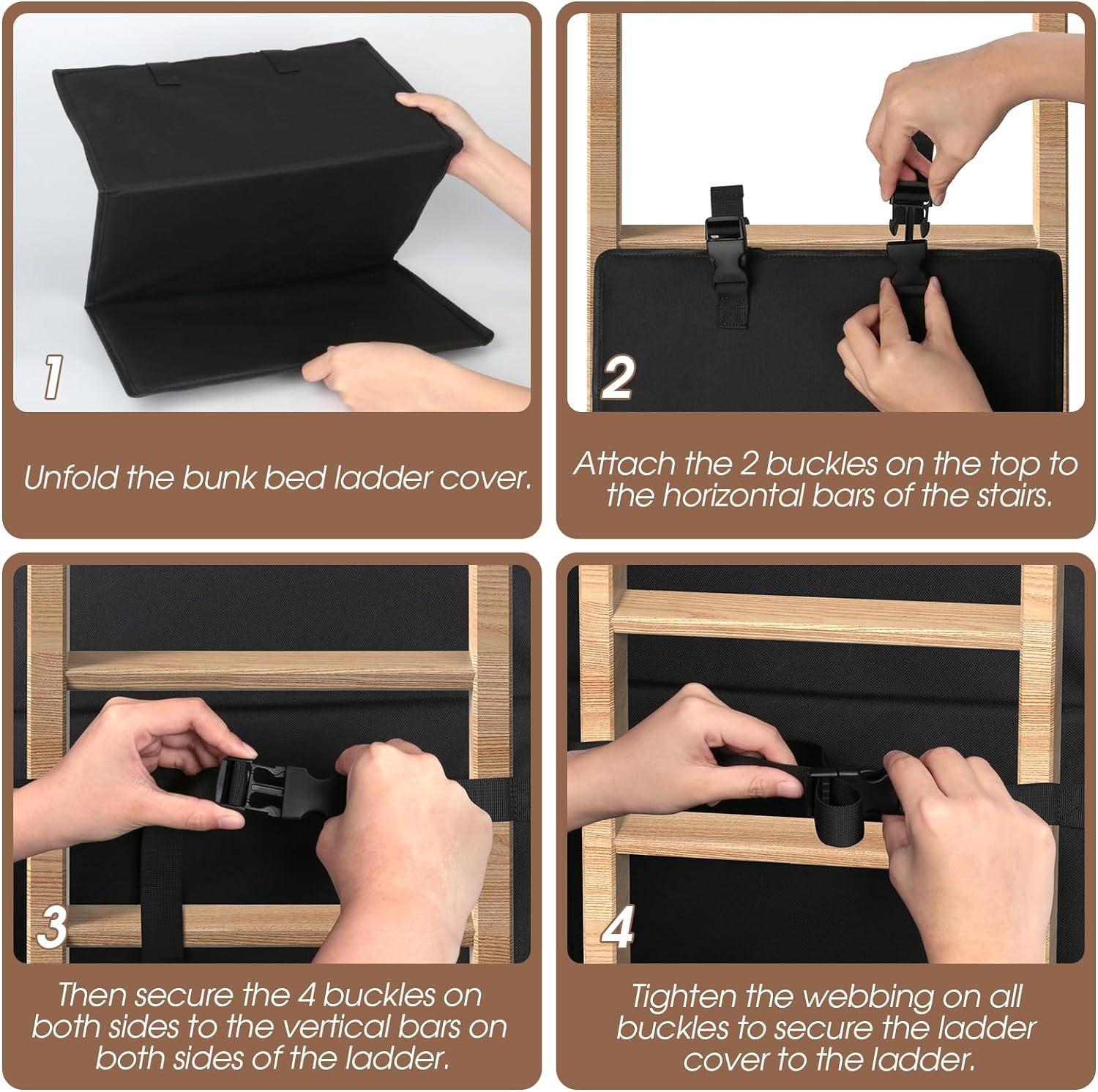 1

Unfold the bunk bed ladder cover.

2

Attach the 2 buckles on the top to the horizontal bars of the stairs.

3

Then secure the 4 buckles on both sides to the vertical bars on both sides of the ladder.

4

Tighten the webbing on all buckles to secure the ladder cover to the ladder.