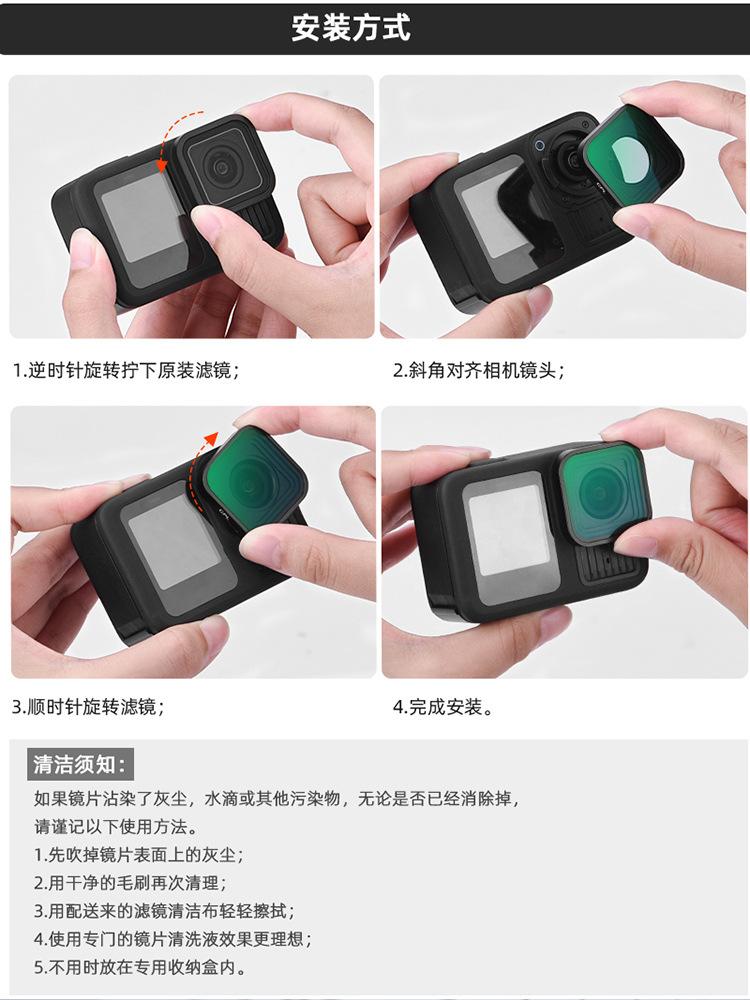 安装方式

1.逆时针旋转拧下原装滤镜；

2.斜角对齐相机镜头；

3.顺时针旋转滤镜；

4.完成安装。

清洁须知：

如果镜片沾染了灰尘，水滴或其他污染物，无论是否已经消除掉，请谨记以下使用方法。
1.先吹掉镜片表面上的灰尘；
2.用干净的毛刷再次清理；
3.用配送来的滤镜清洁布轻轻擦拭；
4.使用专门的镜片清洗液效果更理想；
5.不用时放在专用收纳盒内。