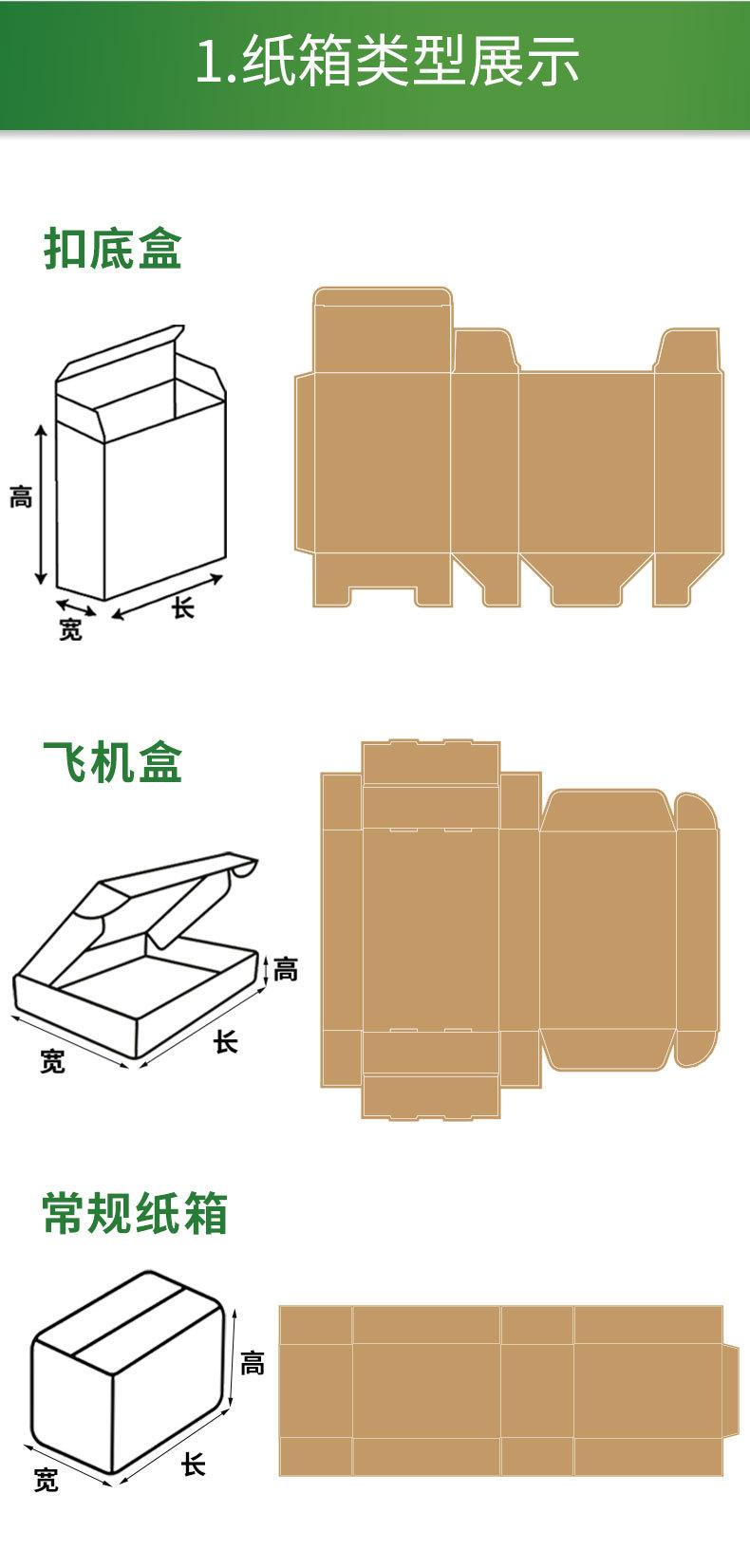 1.纸箱类型展示

扣底盒

高

宽

长

飞机盒

高

宽

长

常规纸箱

高

宽

长