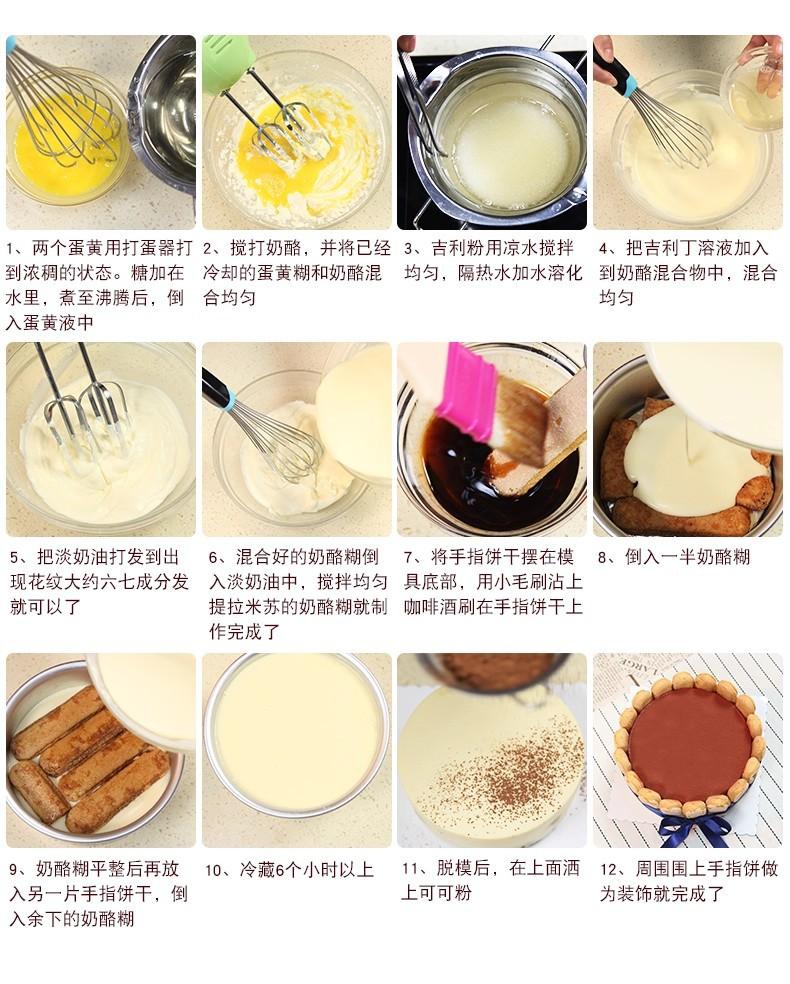 1、两个蛋黄用打蛋器打到浓稠的状态。糖加在水里，煮至沸腾后，倒入蛋黄液中

2、搅打奶酪，并将已经冷却的蛋黄糊和奶酪混合均匀

3、吉利粉用凉水搅拌均匀，隔热水加水溶化

4、把吉利丁溶液加入到奶酪混合物中，混合均匀

5、把淡奶油打发到出现花纹大约六七成分发就可以了

6、混合好的奶酪糊倒入淡奶油中，搅拌均匀提拉米苏的奶酪糊就制作完成了

7、将手指饼干摆在模具底部，用小毛刷沾上咖啡酒刷在手指饼干上

8、倒入一半奶酪糊

9、奶酪糊平整后再放入另一片手指饼干，倒入余下的奶酪糊

10、冷藏6个小时以上

11、脱模后，在上面洒上可可粉

12、周围围上手指饼做为装饰就完成了