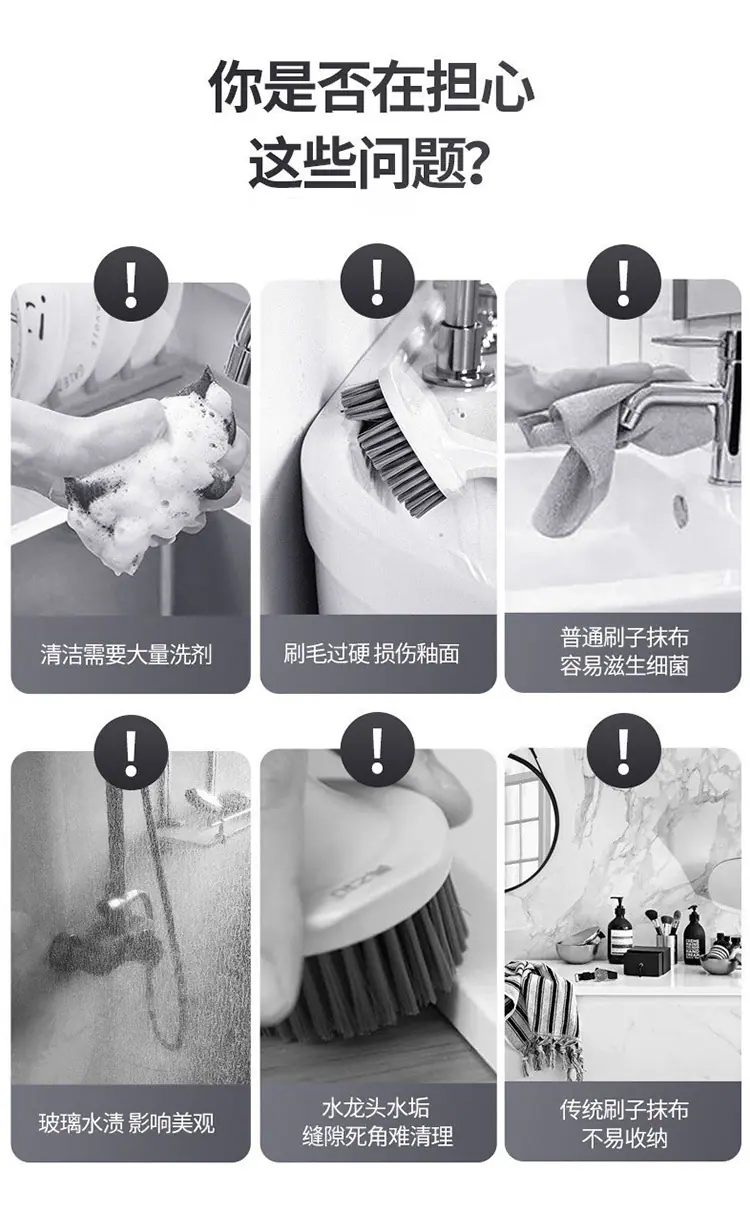 你是否在担心
这些问题?

!
清洁需要大量洗剂

!
刷毛过硬 损伤釉面

!
普通刷子抹布
容易滋生细菌

!
玻璃水渍 影响美观

!
水龙头水垢
缝隙死角难清理

!
传统刷子抹布
不易收纳