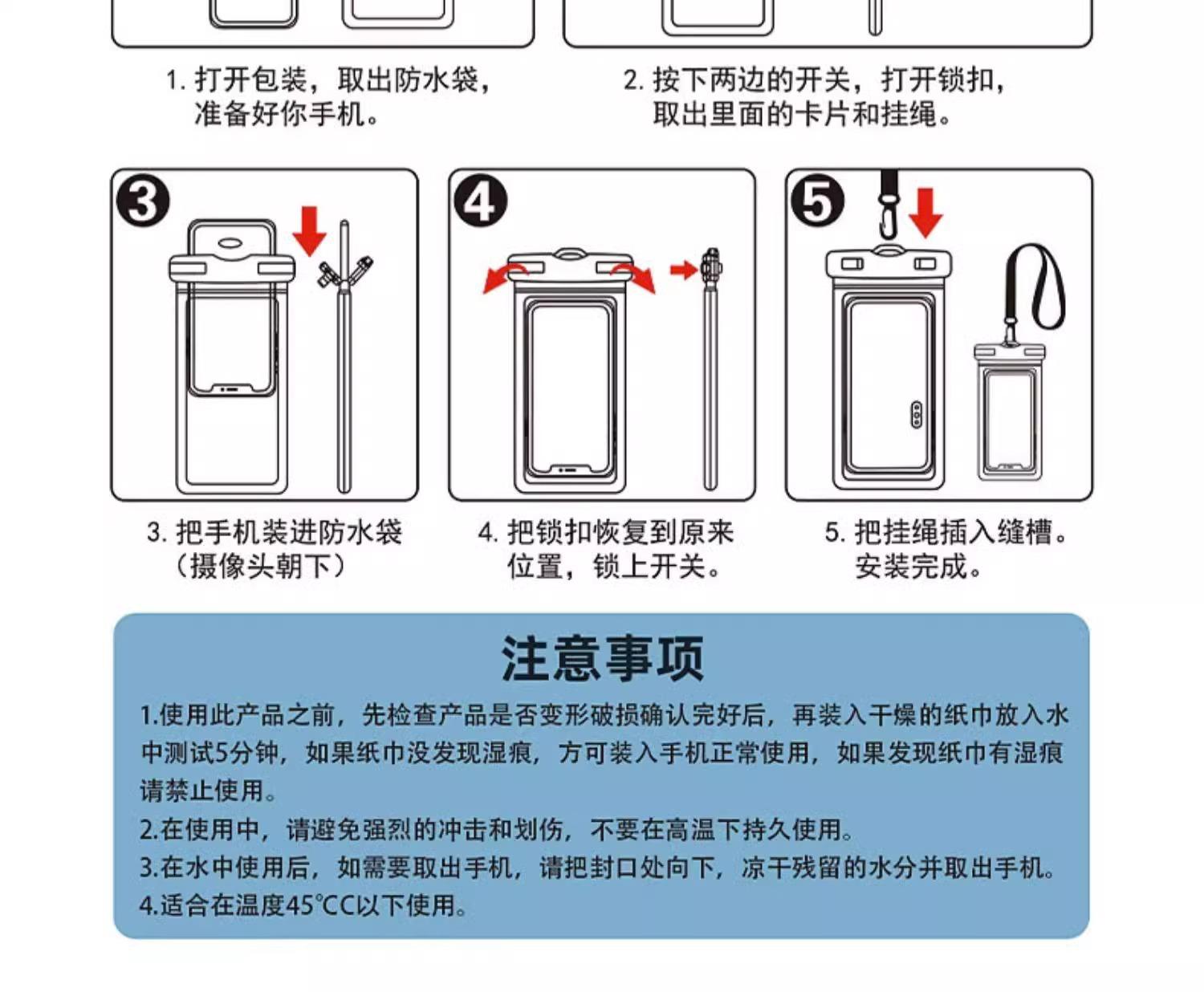 1. 打开包装，取出防水袋，准备好你手机。

2. 按下两边的开关，打开锁扣，取出里面的卡片和挂绳。

3

4

5

3. 把手机装进防水袋（摄像头朝下）

4. 把锁扣恢复到原来位置，锁上开关。

5. 把挂绳插入缝槽。安装完成。

注意事项

1.使用此产品之前，先检查产品是否变形破损确认完好后，再装入干燥的纸巾放入水中测试5分钟，如果纸巾没发现湿痕，方可装入手机正常使用，如果发现纸巾有湿痕请禁止使用。
2.在使用中，请避免强烈的冲击和划伤，不要在高温下持久使用。
3.在水中使用后，如需要取出手机，请把封口处向下，凉干残留的水分并取出手机。
4.适合在温度45℃C以下使用。