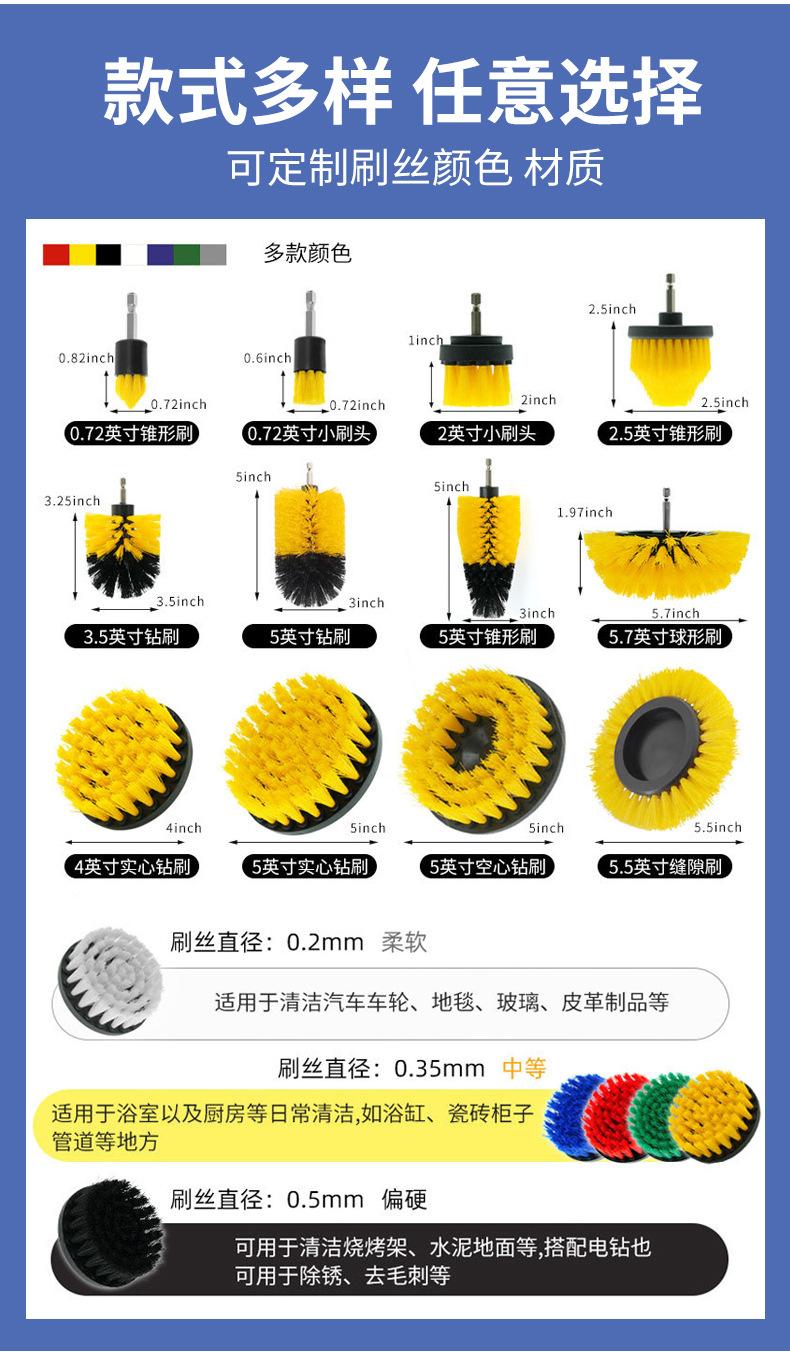 款式多样 任意选择

可定制刷丝颜色 材质

多款颜色

0.82inch
0.72inch
0.72英寸锥形刷

0.6inch
0.72inch
0.72英寸小刷头

1inch
2inch
2英寸小刷头

2.5inch
2.5inch
2.5英寸锥形刷

3.25inch
3.5inch
3.5英寸钻刷

5inch
3inch
5英寸钻刷

5inch
3inch
5英寸锥形刷

1.97inch
5.7inch
5.7英寸球形刷

4inch
4英寸实心钻刷

5inch
5英寸实心钻刷

5inch
5英寸空心钻刷

5.5inch
5.5英寸缝隙刷

刷丝直径：0.2mm 柔软

适用于清洁汽车车轮、地毯、玻璃、皮革制品等

刷丝直径：0.35mm 中等

适用于浴室以及厨房等日常清洁,如浴缸、瓷砖柜子管道等地方

刷丝直径：0.5mm 偏硬

可用于清洁烧烤架、水泥地面等,搭配电钻也可用于除锈、去毛刺等