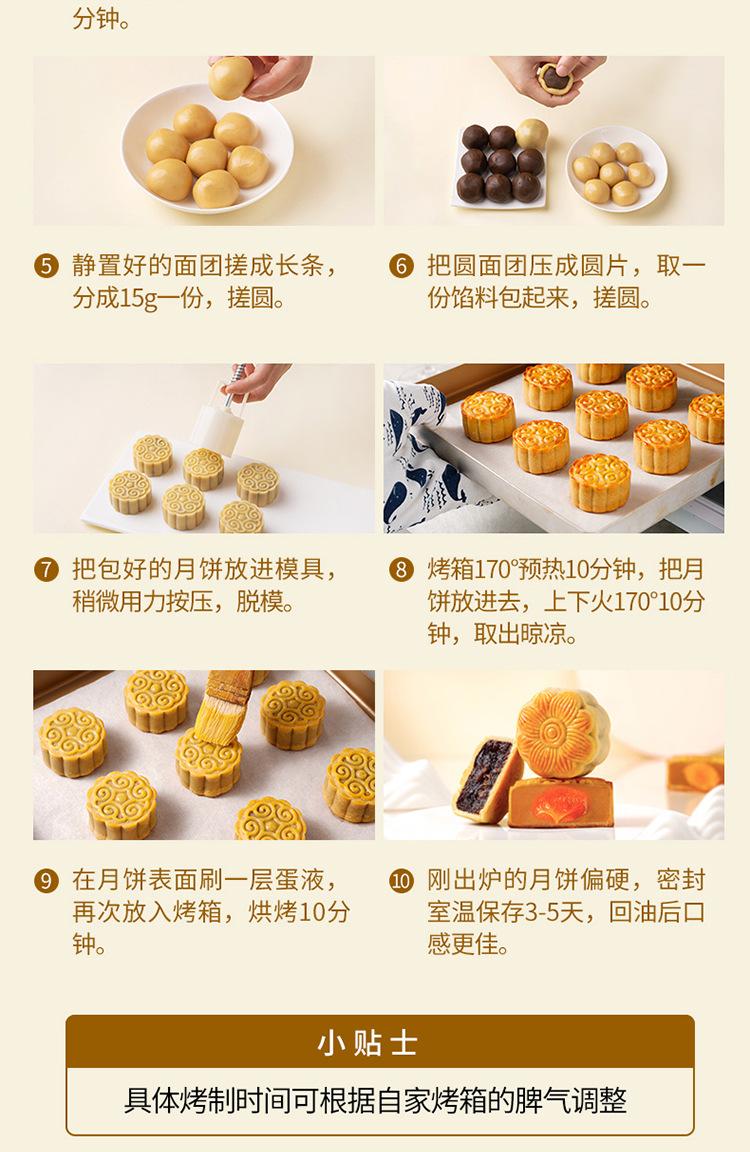 分钟。

5 静置好的面团搓成长条，分成15g一份，搓圆。

6 把圆面团压成圆片，取一份馅料包起来，搓圆。

7 把包好的月饼放进模具，稍微用力按压，脱模。

8 烤箱170°预热10分钟，把月饼放进去，上下火170°10分钟，取出晾凉。

9 在月饼表面刷一层蛋液，再次放入烤箱，烘烤10分钟。

10 刚出炉的月饼偏硬，密封室温保存3-5天，回油后口感更佳。

小贴士

具体烤制时间可根据自家烤箱的脾气调整