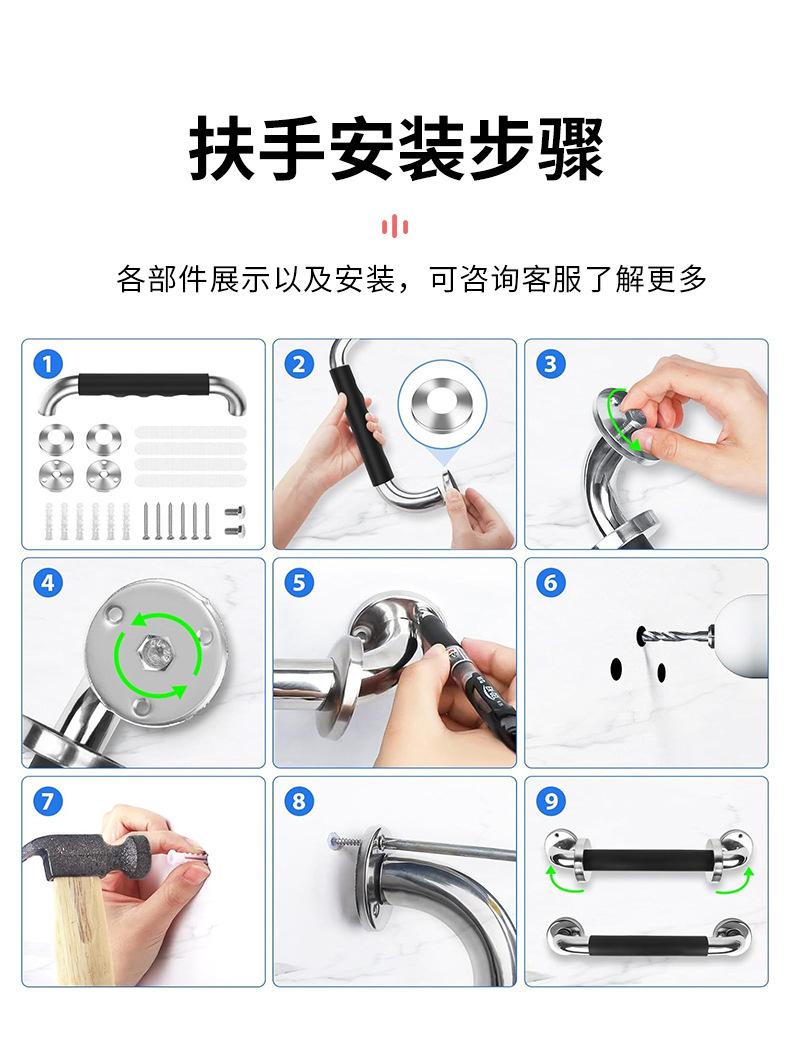 扶手安装步骤

各部件展示以及安装，可咨询客服了解更多

1

2

3

4

5

6

7

8

9