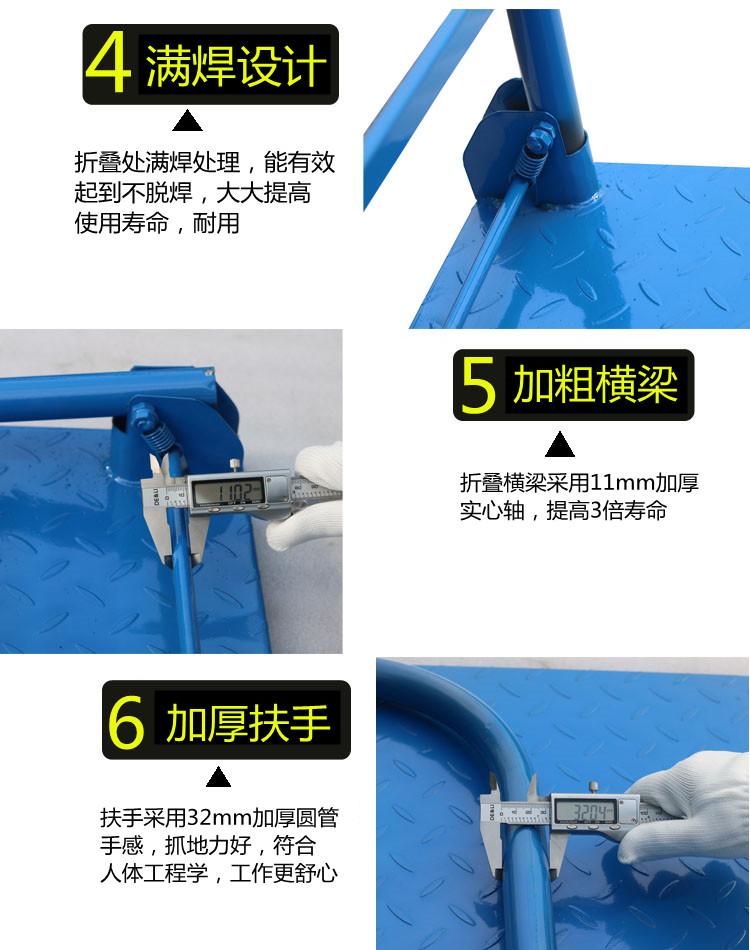 4 满焊设计

折叠处满焊处理，能有效起到不脱焊，大大提高使用寿命，耐用

11.02

5 加粗横梁

折叠横梁采用11mm加厚实心轴，提高3倍寿命

6 加厚扶手

扶手采用32mm加厚圆管手感，抓地力好，符合人体工程学，工作更舒心

32.04