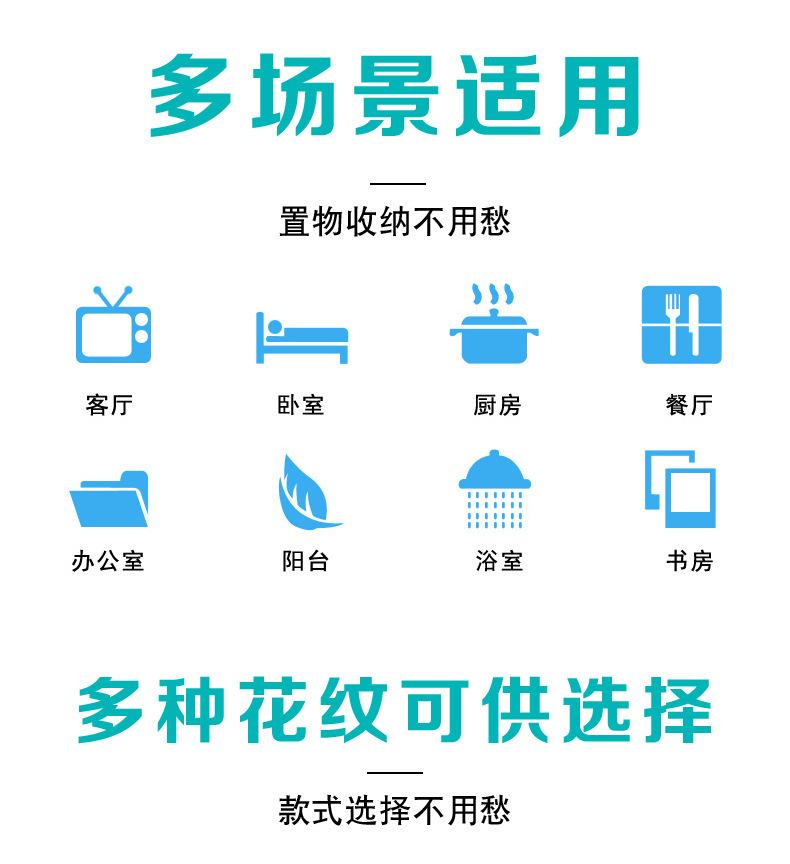 多场景适用

置物收纳不用愁

客厅 卧室 厨房 餐厅

办公室 阳台 浴室 书房

多种花纹可供选择

款式选择不用愁