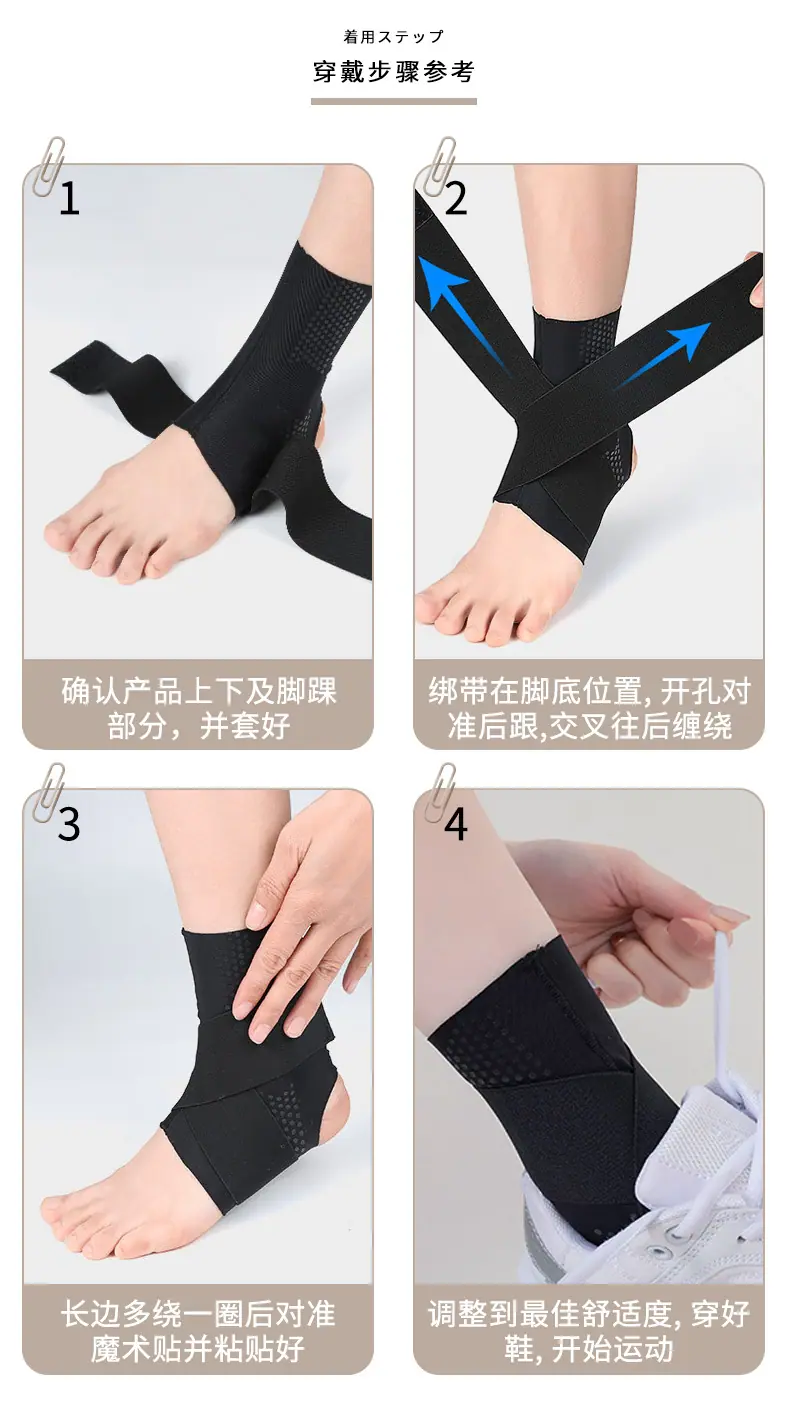 着用ステップ

穿戴步骤参考

1

确认产品上下及脚踝部分，并套好

2

绑带在脚底位置, 开孔对准后跟,交叉往后缠绕

3

长边多绕一圈后对准魔术贴并粘贴好

4

调整到最佳舒适度, 穿好鞋, 开始运动