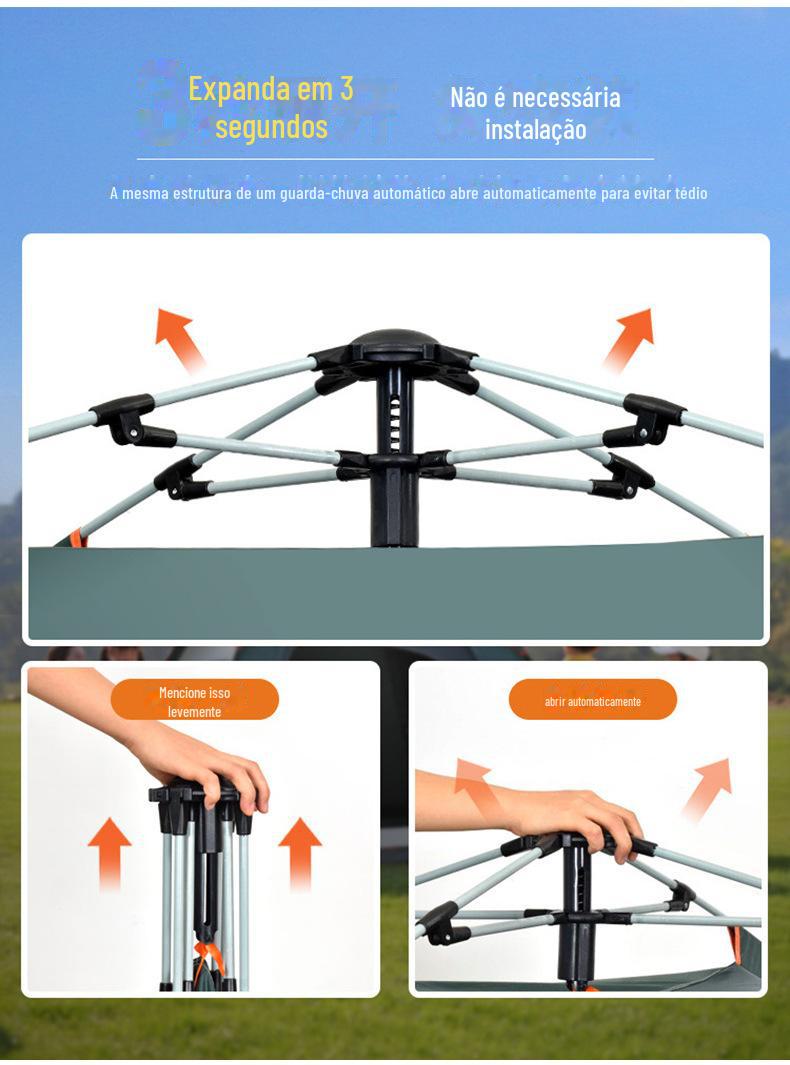 Expanda em 3 segundos

Não é necessária instalação

A mesma estrutura de um guarda-chuva automático abre automaticamente para evitar tédio

Mencione isso levemente

abrir automaticamente