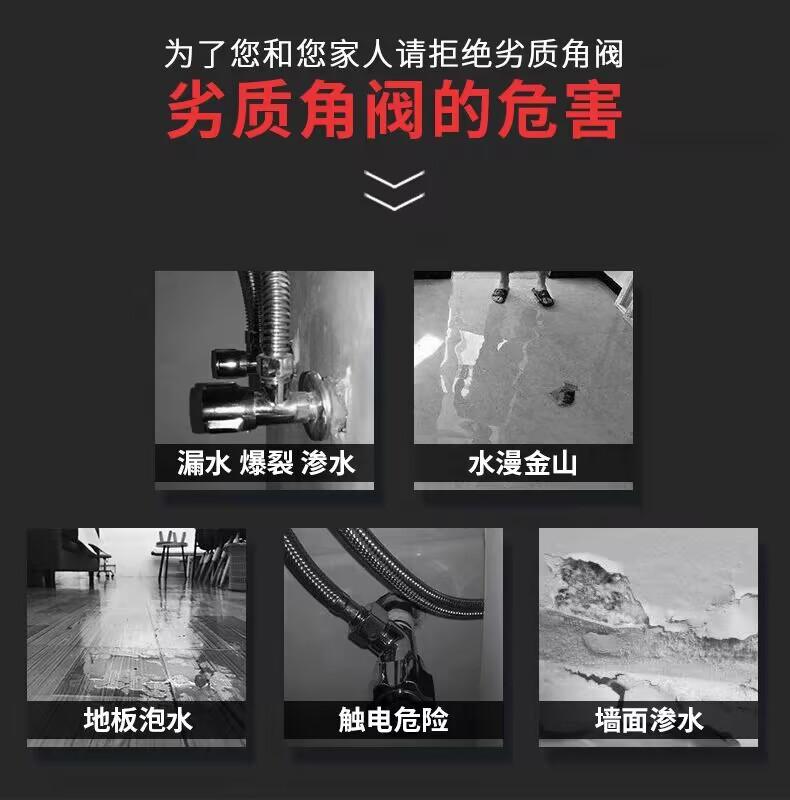 为了您和您家人请拒绝劣质角阀

劣质角阀的危害

漏水 爆裂 渗水

水漫金山

地板泡水

触电危险

墙面渗水