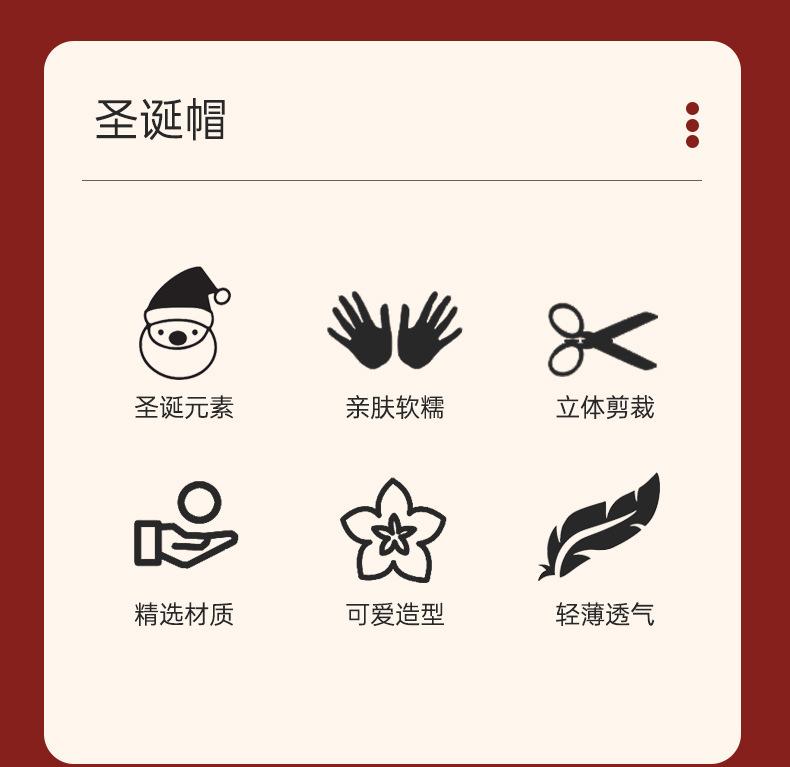 圣诞帽

圣诞元素 亲肤软糯 立体剪裁

精选材质 可爱造型 轻薄透气