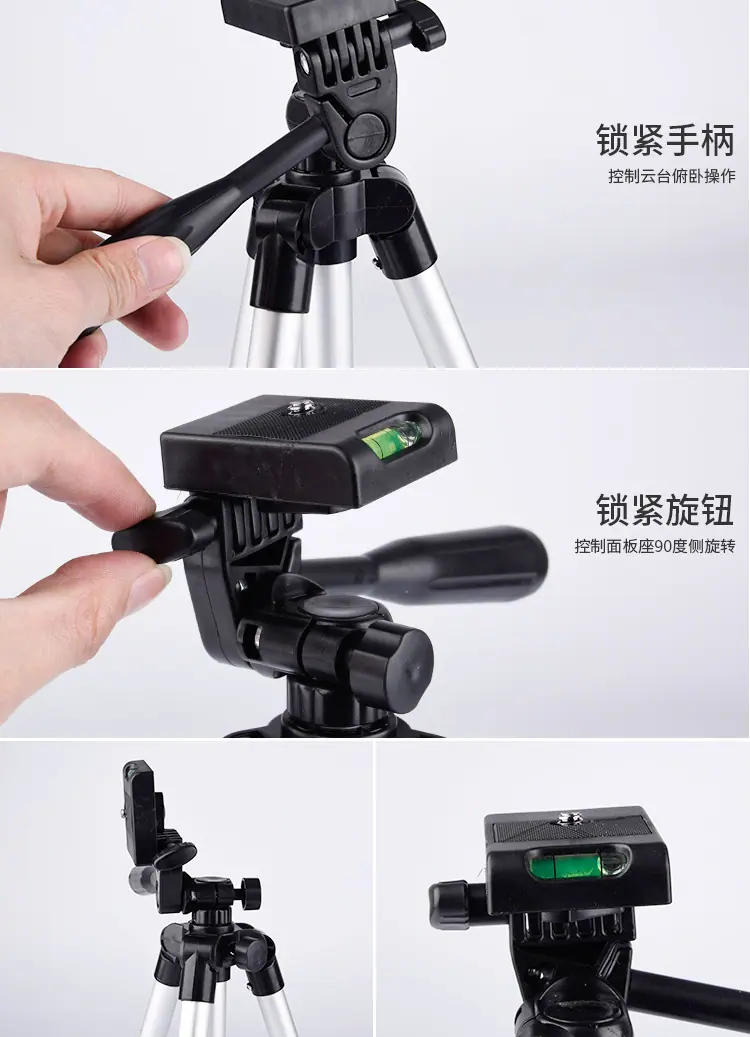 锁紧手柄
控制云台俯卧操作

锁紧旋钮
控制面板座90度侧旋转