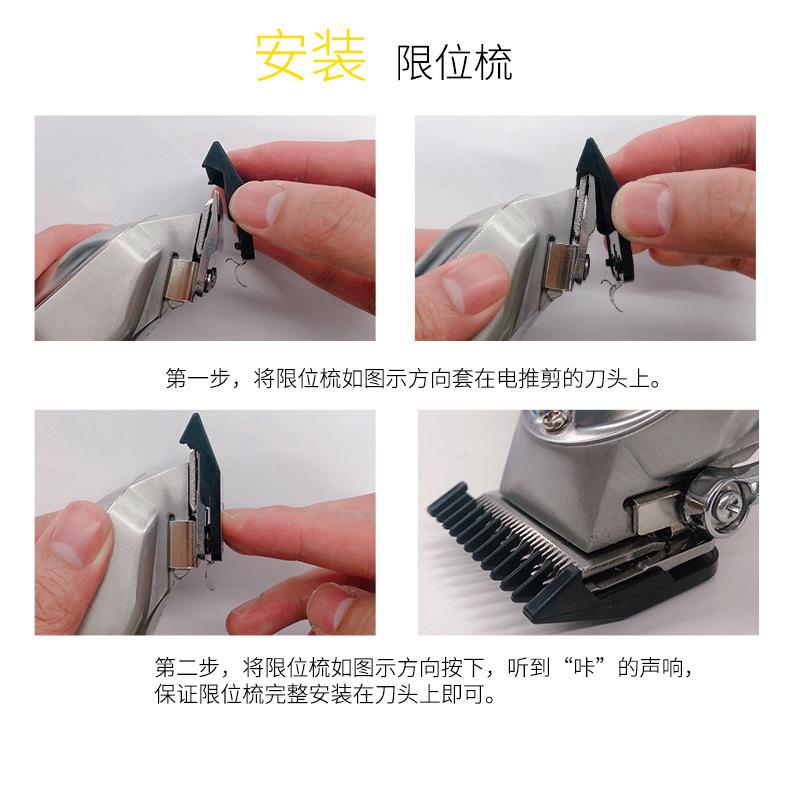 安装 限位梳

第一步，将限位梳如图示方向套在电推剪的刀头上。

第二步，将限位梳如图示方向按下，听到“咔”的声响，保证限位梳完整安装在刀头上即可。