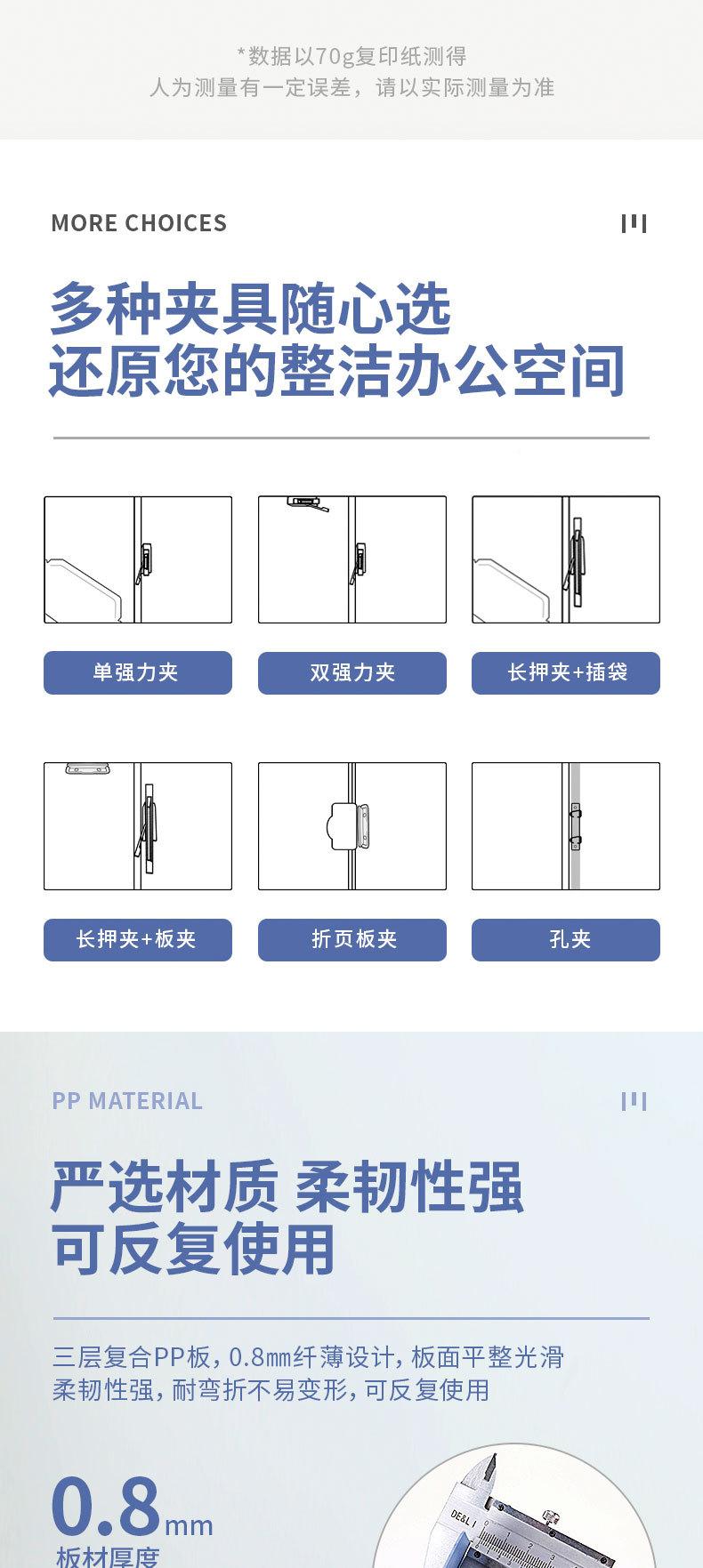 *数据以70g复印纸测得
人为测量有一定误差，请以实际测量为准

MORE CHOICES

多种夹具随心选
还原您的整洁办公空间

单强力夹

双强力夹

长押夹+插袋

长押夹+板夹

折页板夹

孔夹

PP MATERIAL

严选材质 柔韧性强
可反复使用

三层复合PP板，0.8mm纤薄设计，板面平整光滑
柔韧性强，耐弯折不易变形，可反复使用

0.8mm
板材厚度

DE&L