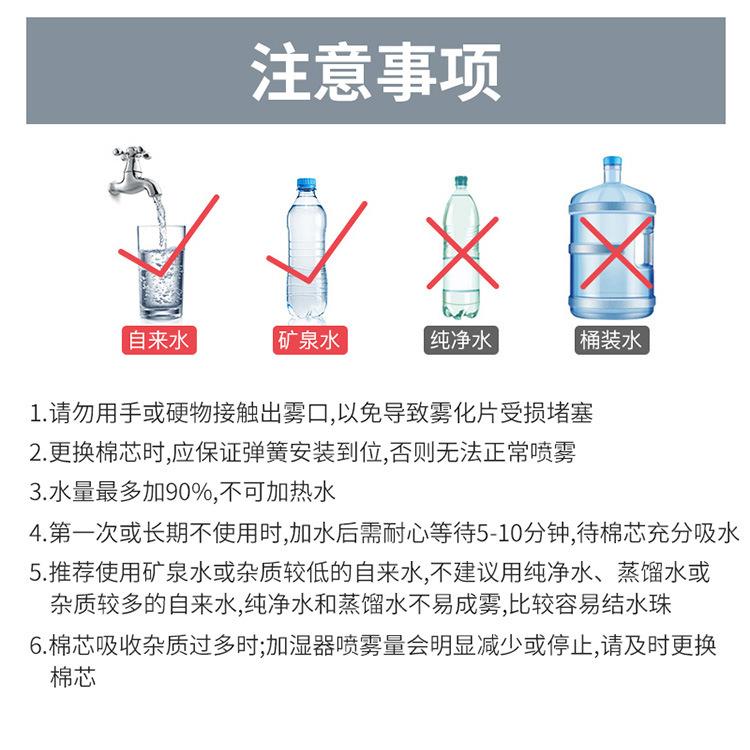 注意事项

自来水

矿泉水

纯净水

桶装水

1.请勿用手或硬物接触出雾口,以免导致雾化片受损堵塞

2.更换棉芯时,应保证弹簧安装到位,否则无法正常喷雾

3.水量最多加90%,不可加热水

4.第一次或长期不使用时,加水后需耐心等待5-10分钟,待棉芯充分吸水

5.推荐使用矿泉水或杂质较低的自来水,不建议用纯净水、蒸馏水或杂质较多的自来水,纯净水和蒸馏水不易成雾,比较容易结水珠

6.棉芯吸收杂质过多时;加湿器喷雾量会明显减少或停止,请及时更换棉芯