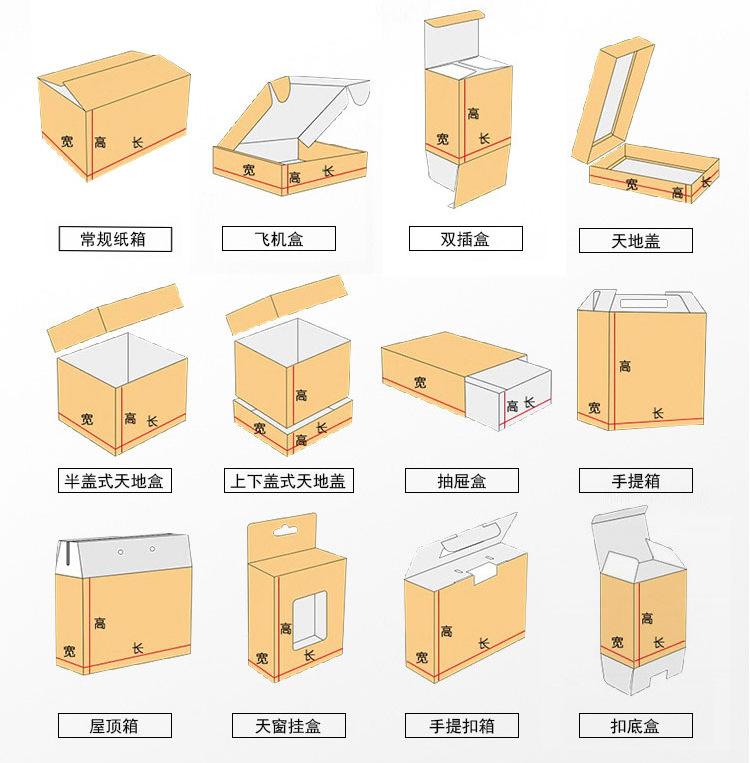 宽 高 长
常规纸箱

宽 高 长
飞机盒

高
宽 长
双插盒

宽 高 长
天地盖

宽 高 长
半盖式天地盒

高
宽 高 长
上下盖式天地盖

宽
高 长
抽屉盒

高
宽 长
手提箱

高
宽 长
屋顶箱

高
宽 长
天窗挂盒

高
宽 长
手提扣箱

高
宽 长
扣底盒