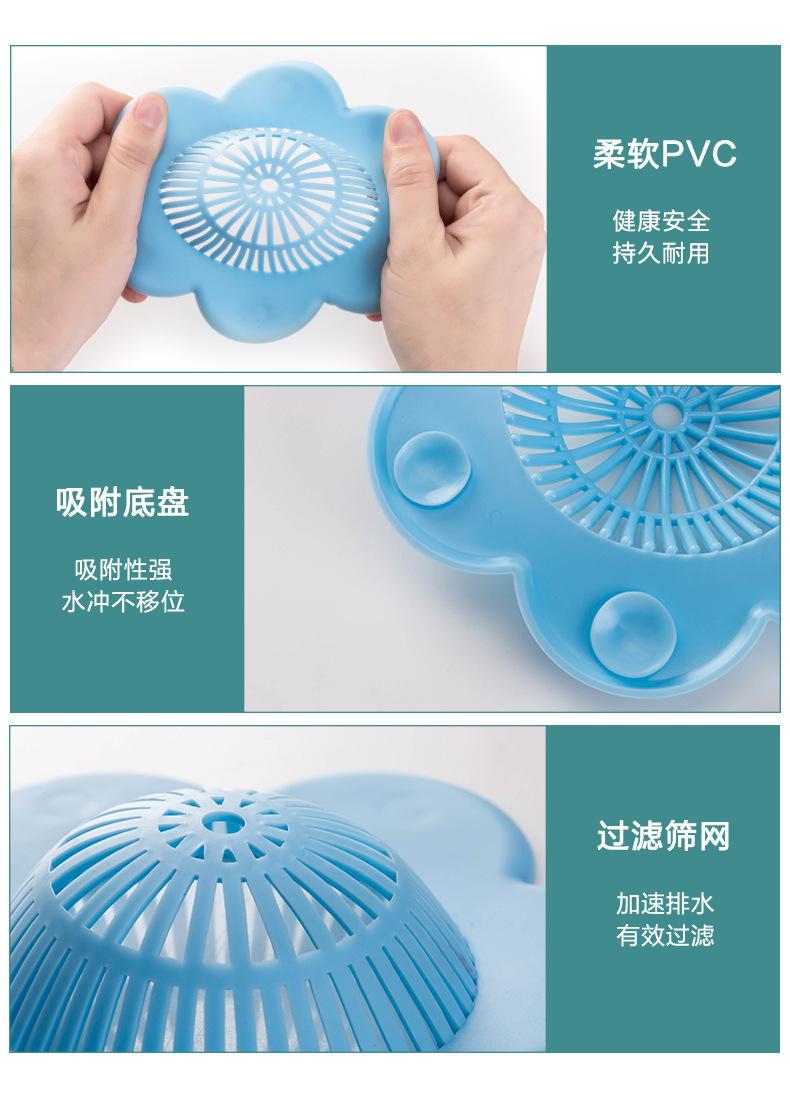 柔软PVC

健康安全
持久耐用

吸附底盘

吸附性强
水冲不移位

过滤筛网

加速排水
有效过滤