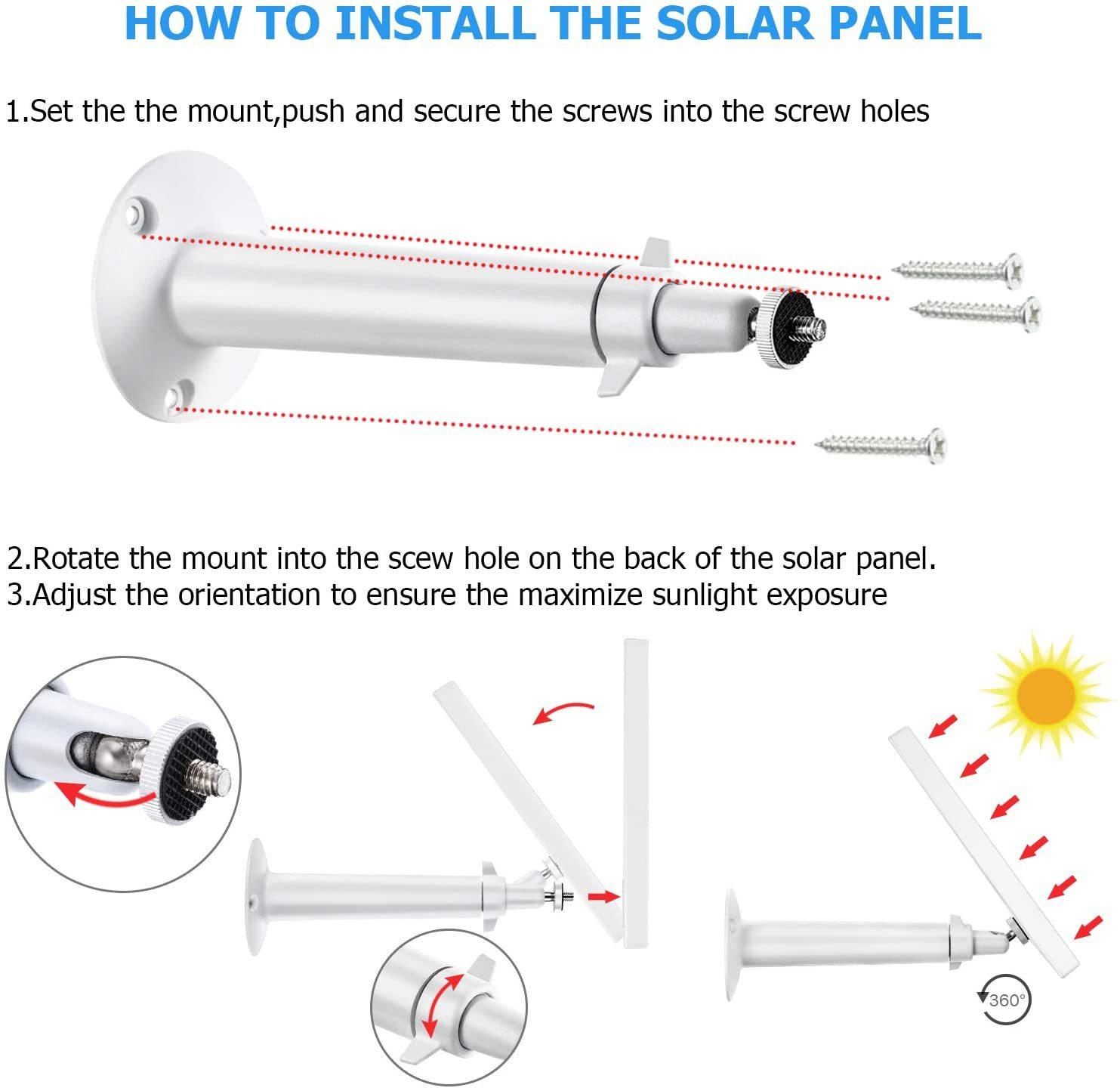 HOW TO INSTALL THE SOLAR PANEL

1.Set the the mount,push and secure the screws into the screw holes

2.Rotate the mount into the scew hole on the back of the solar panel.
3.Adjust the orientation to ensure the maximize sunlight exposure

360°