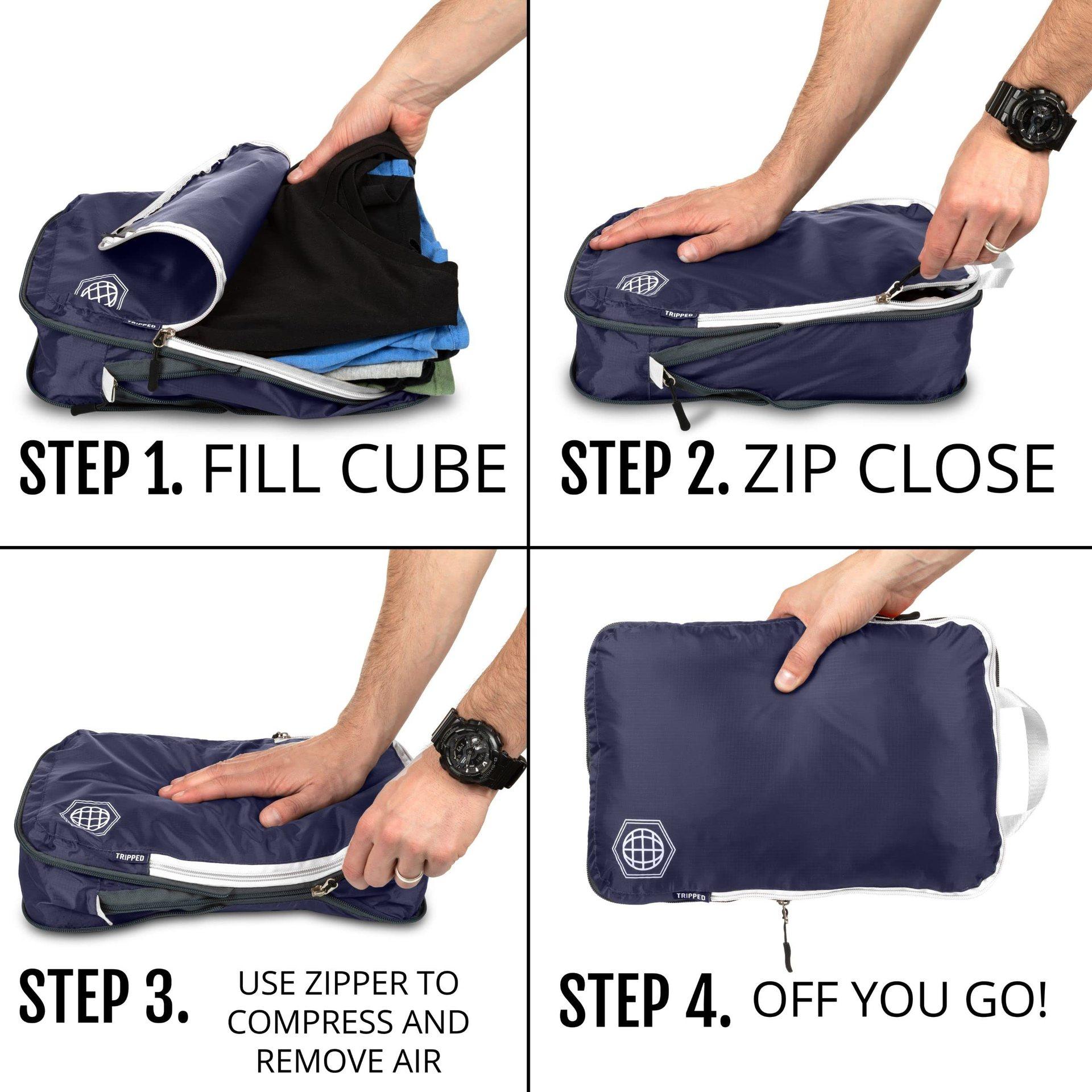 TRIPPED

STEP 1. FILL CUBE

TRIPPED

STEP 2. ZIP CLOSE

TRIPPED

STEP 3. USE ZIPPER TO COMPRESS AND REMOVE AIR

TRIPPED

STEP 4. OFF YOU GO!