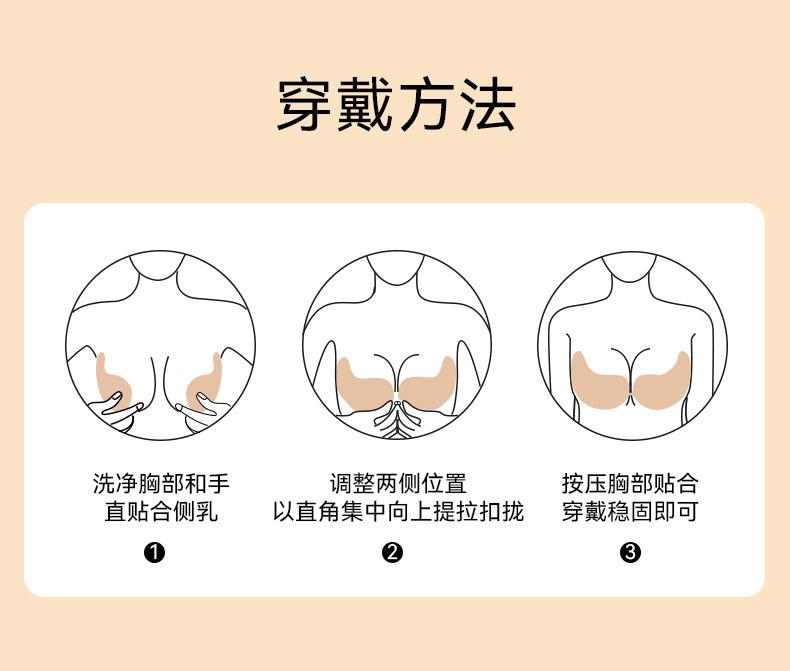 穿戴方法

洗净胸部和手
直贴合侧乳

❶

调整两侧位置
以直角集中向上提拉扣拢

❷

按压胸部贴合
穿戴稳固即可

❸