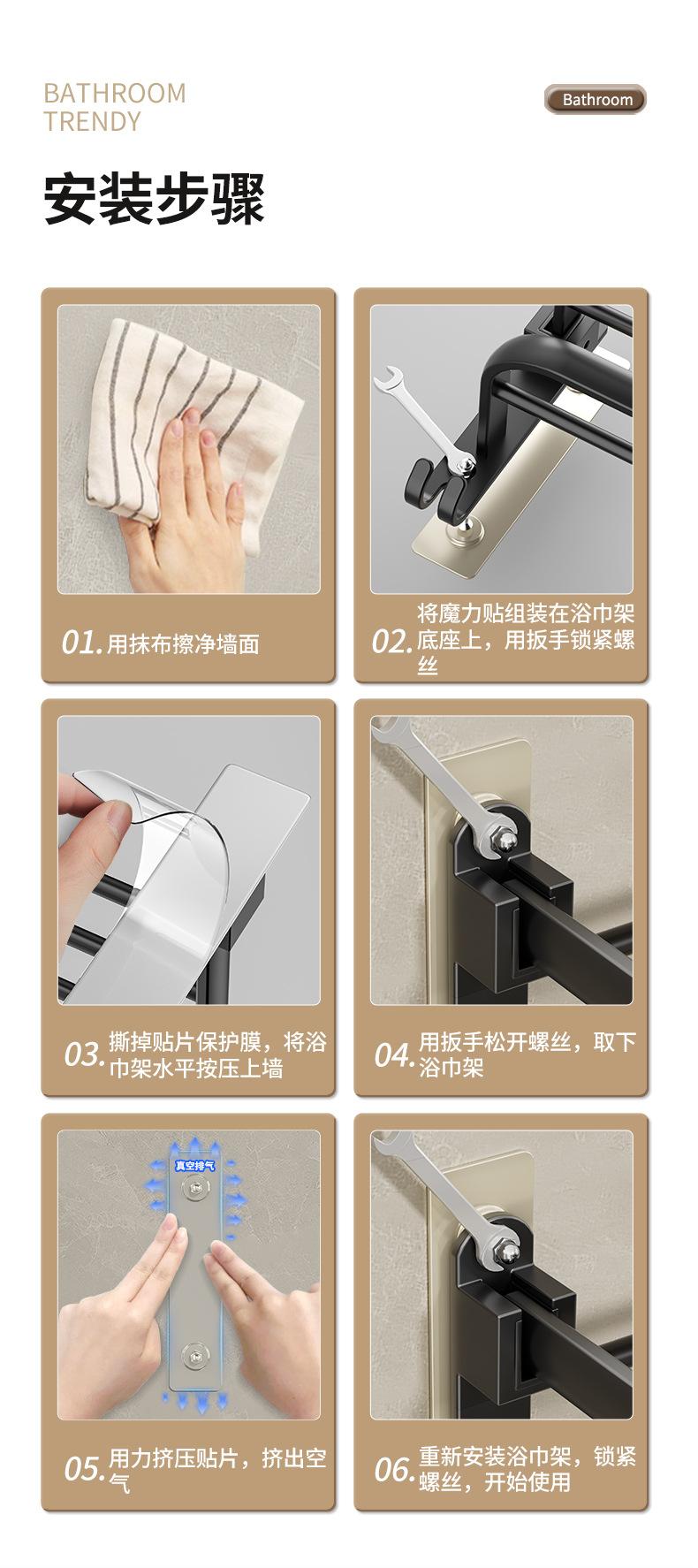 BATHROOM
TRENDY

Bathroom

安装步骤

01.用抹布擦净墙面

02.将魔力贴组装在浴巾架底座上，用扳手锁紧螺丝

03.撕掉贴片保护膜，将浴巾架水平按压上墙

04.用扳手松开螺丝，取下浴巾架

真空排气

05.用力挤压贴片，挤出空气

06.重新安装浴巾架，锁紧螺丝，开始使用