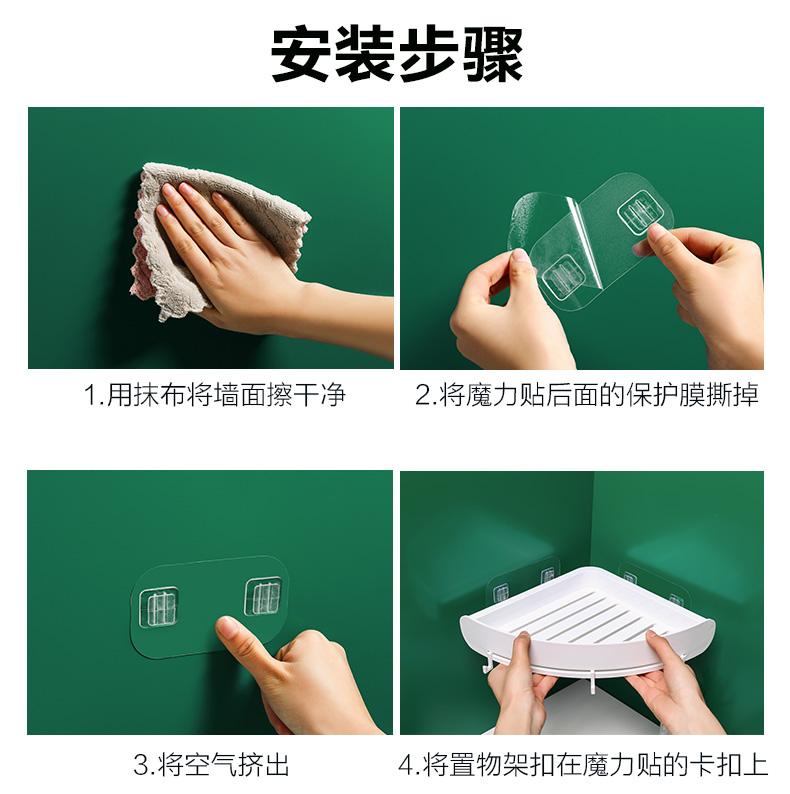 安装步骤

1.用抹布将墙面擦干净

2.将魔力贴后面的保护膜撕掉

3.将空气挤出

4.将置物架扣在魔力贴的卡扣上