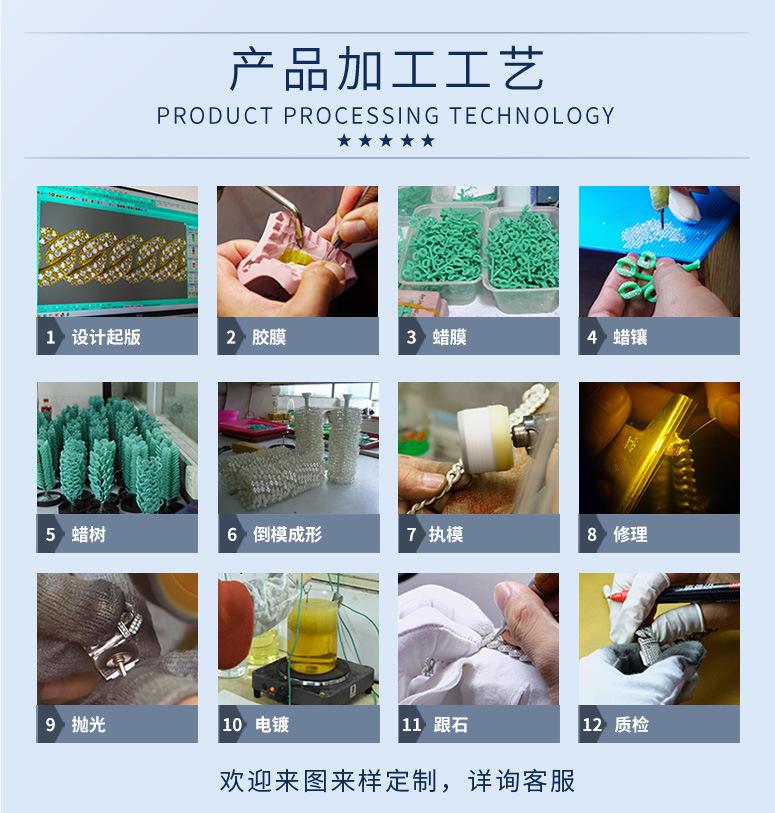 产品加工工艺

PRODUCT PROCESSING TECHNOLOGY

★★★★★

1 设计起版

2 胶膜

3 蜡膜

4 蜡镶

5 蜡树

6 倒模成形

7 执模

8 修理

9 抛光

10 电镀

11 跟石

12 质检

欢迎来图来样定制，详询客服