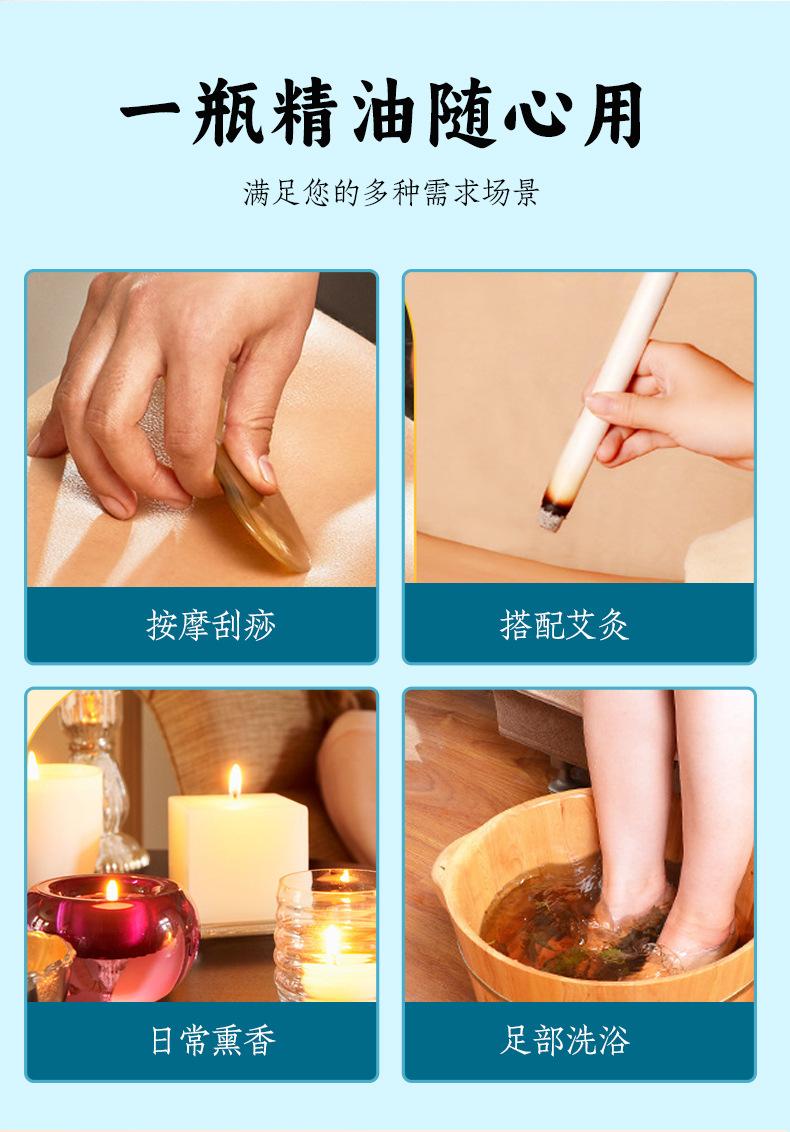 一瓶精油随心用

满足您的多种需求场景

按摩刮痧

搭配艾灸

日常熏香

足部洗浴