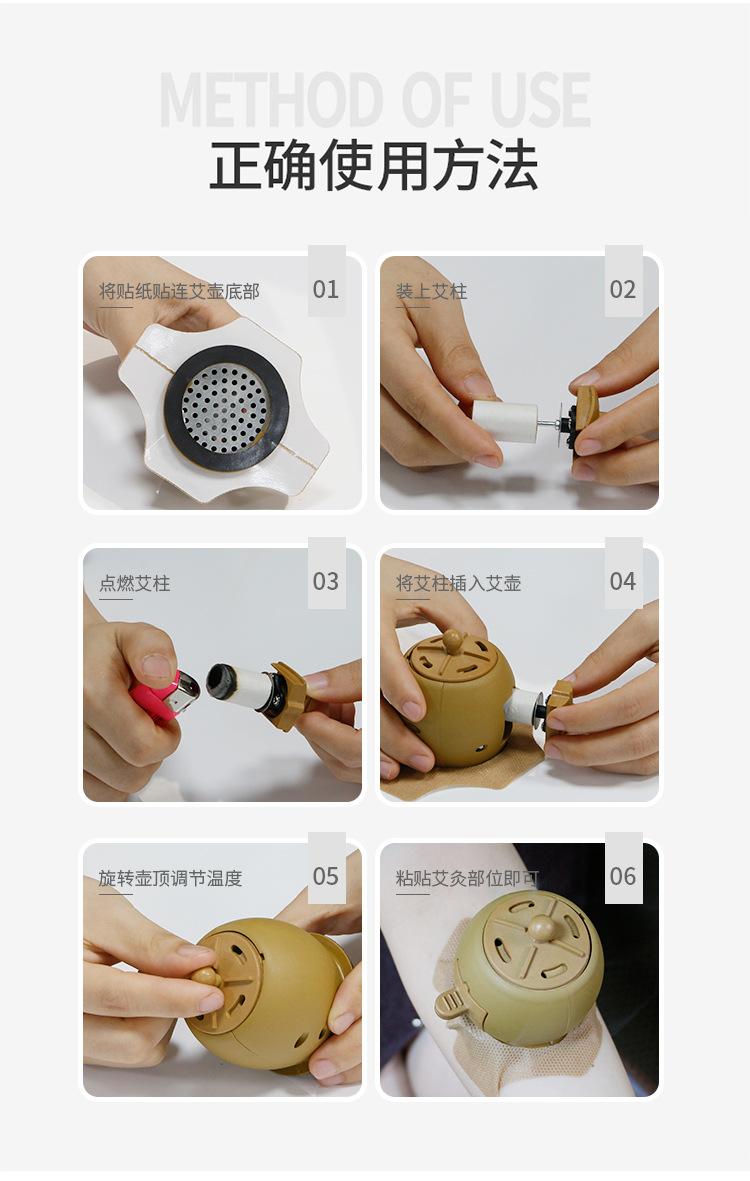 METHOD OF USE
正确使用方法

将贴纸贴连艾壶底部
01

装上艾柱
02

点燃艾柱
03

将艾柱插入艾壶
04

旋转壶顶调节温度
05

粘贴艾灸部位即可
06