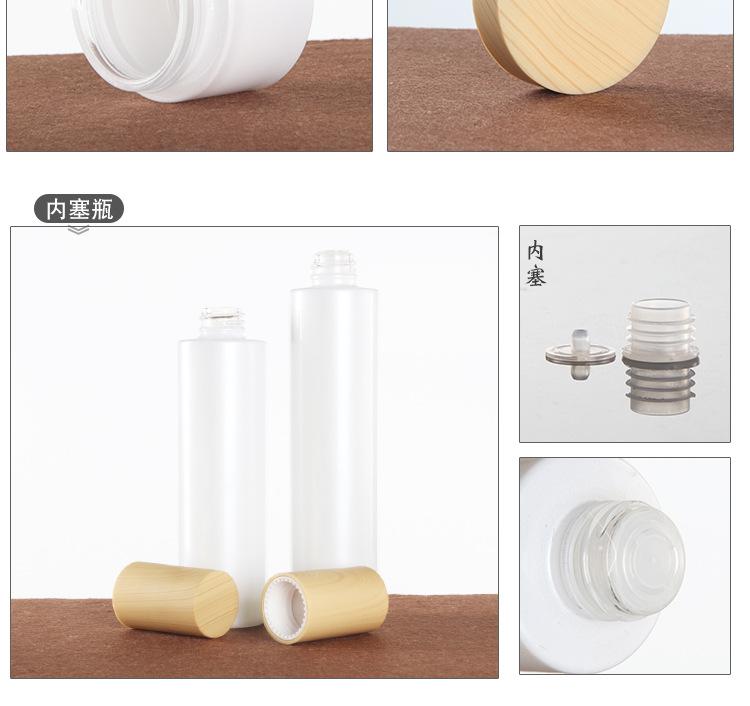 内塞瓶

内塞