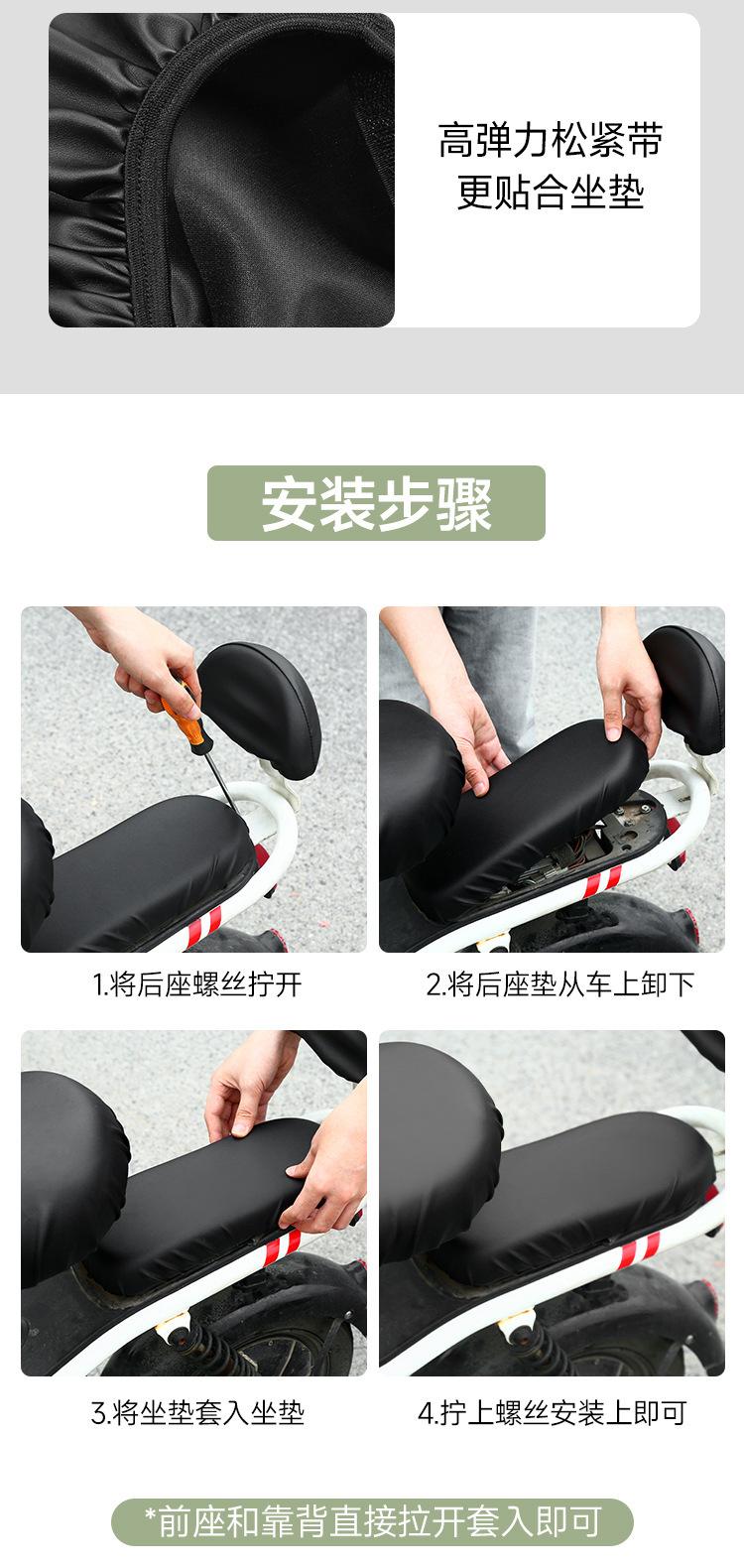 高弹力松紧带
更贴合坐垫

安装步骤

1.将后座螺丝拧开

2.将后座垫从车上卸下

3.将坐垫套入坐垫

4.拧上螺丝安装上即可

*前座和靠背直接拉开套入即可