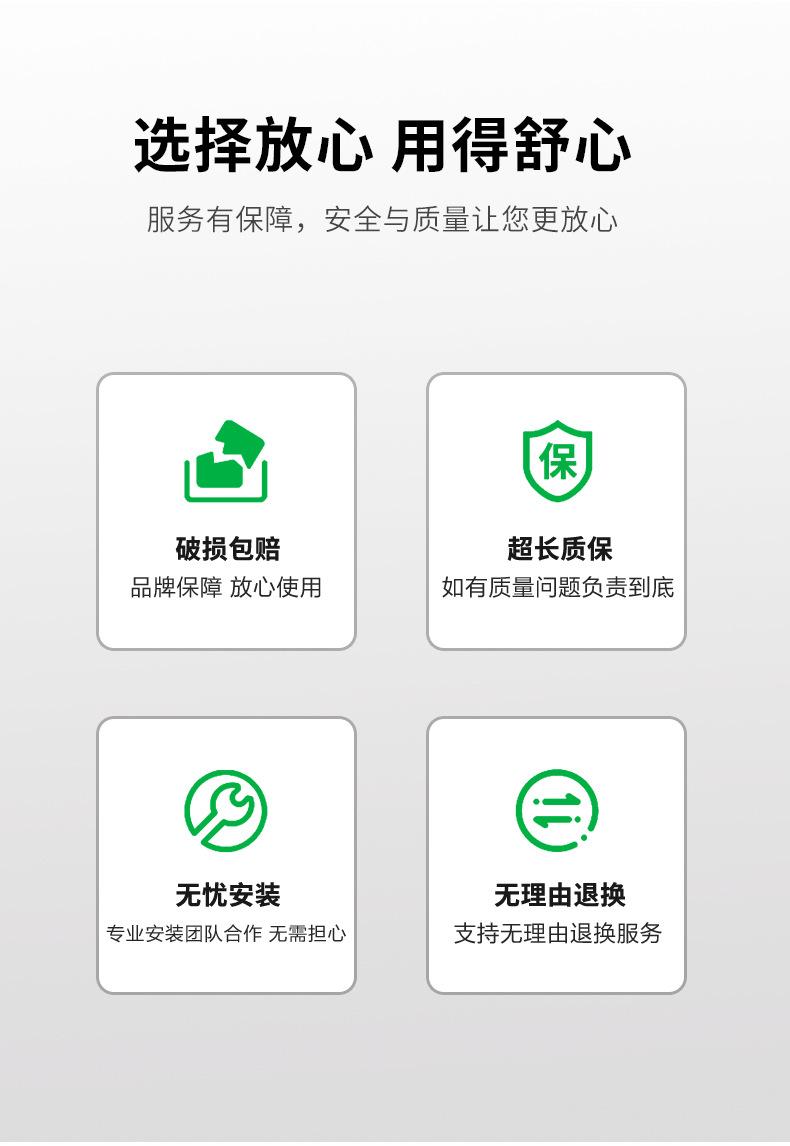 选择放心 用得舒心

服务有保障，安全与质量让您更放心

破损包赔

品牌保障 放心使用

保

超长质保

如有质量问题负责到底

无忧安装

专业安装团队合作 无需担心

无理由退换

支持无理由退换服务