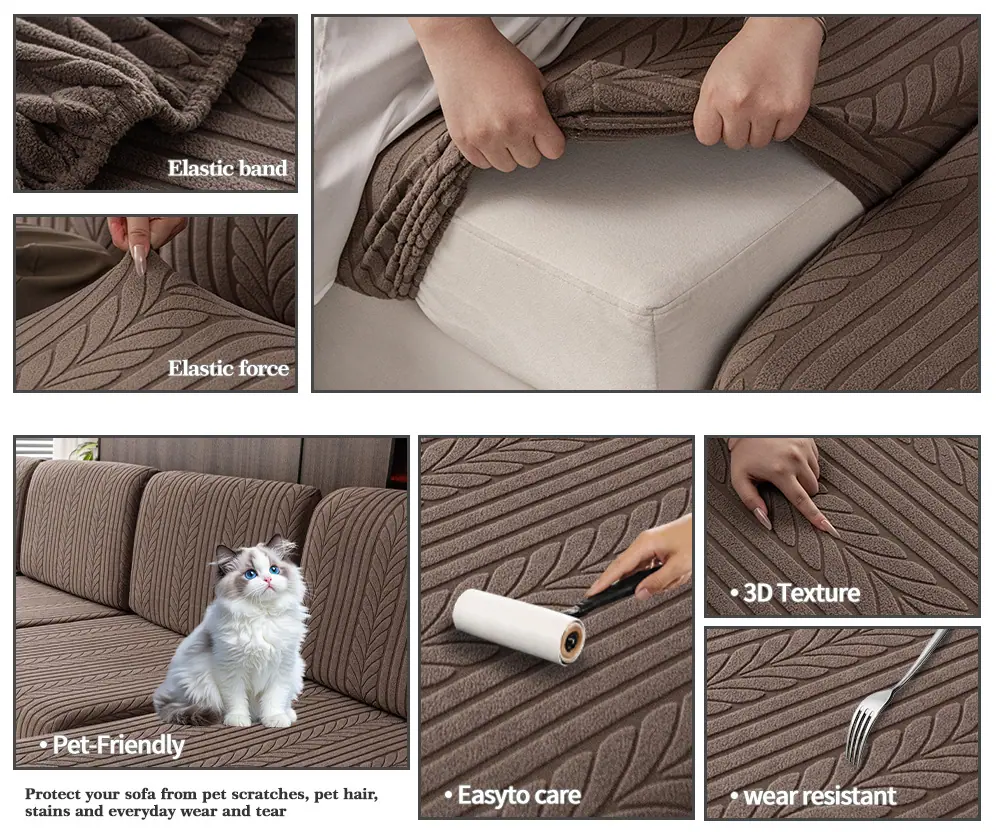 Elastic band

Elastic force

• Pet-Friendly

Protect your sofa from pet scratches, pet hair, stains and everyday wear and tear

• Easyto care

• 3D Texture

• wear resistant