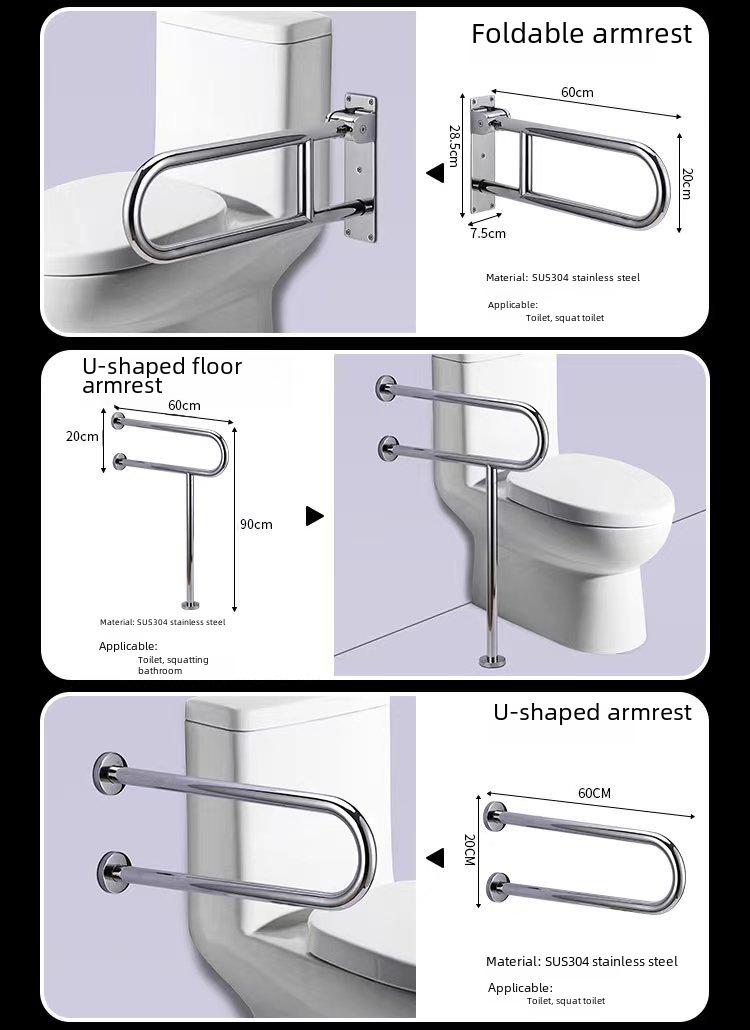 Foldable armrest

60cm

28.5cm

20cm

7.5cm

Material: SUS304 stainless steel

Applicable:
Toilet, squat toilet

U-shaped floor armrest

60cm

20cm

90cm

Material: SUS304 stainless steel

Applicable:
Toilet, squatting bathroom

U-shaped armrest

60CM

20CM

Material: SUS304 stainless steel

Applicable:
Toilet, squat toilet