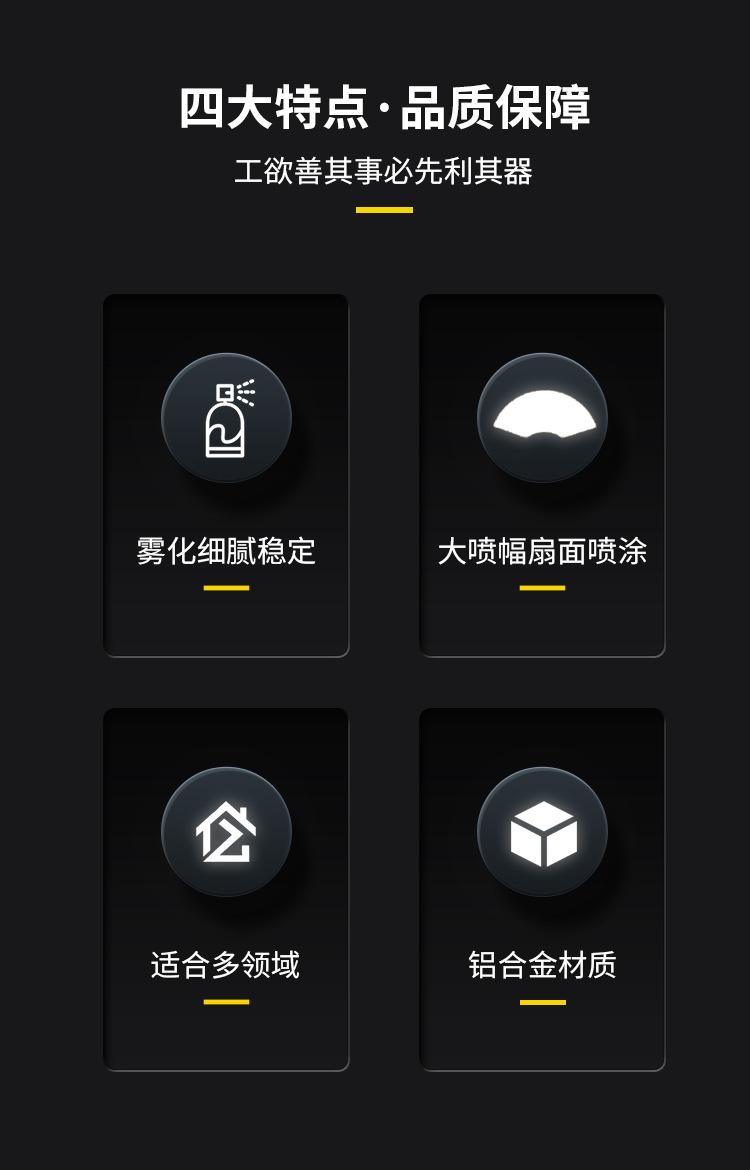 四大特点·品质保障

工欲善其事必先利其器

雾化细腻稳定

大喷幅扇面喷涂

适合多领域

铝合金材质