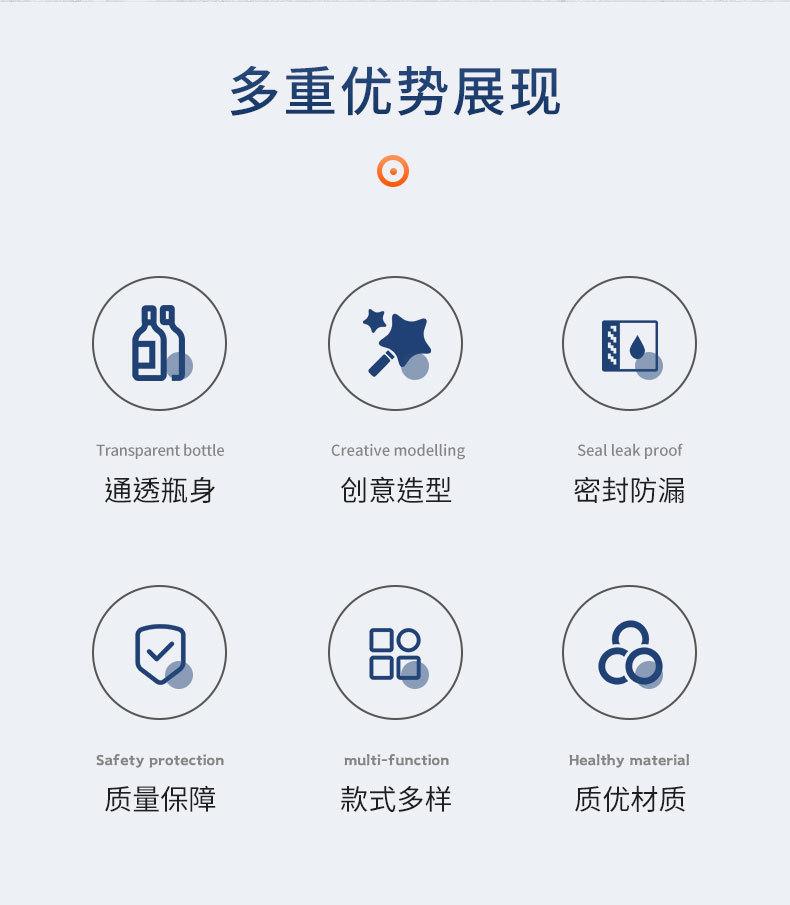 多重优势展现

Transparent bottle
通透瓶身

Creative modelling
创意造型

Seal leak proof
密封防漏

Safety protection
质量保障

multi-function
款式多样

Healthy material
质优材质