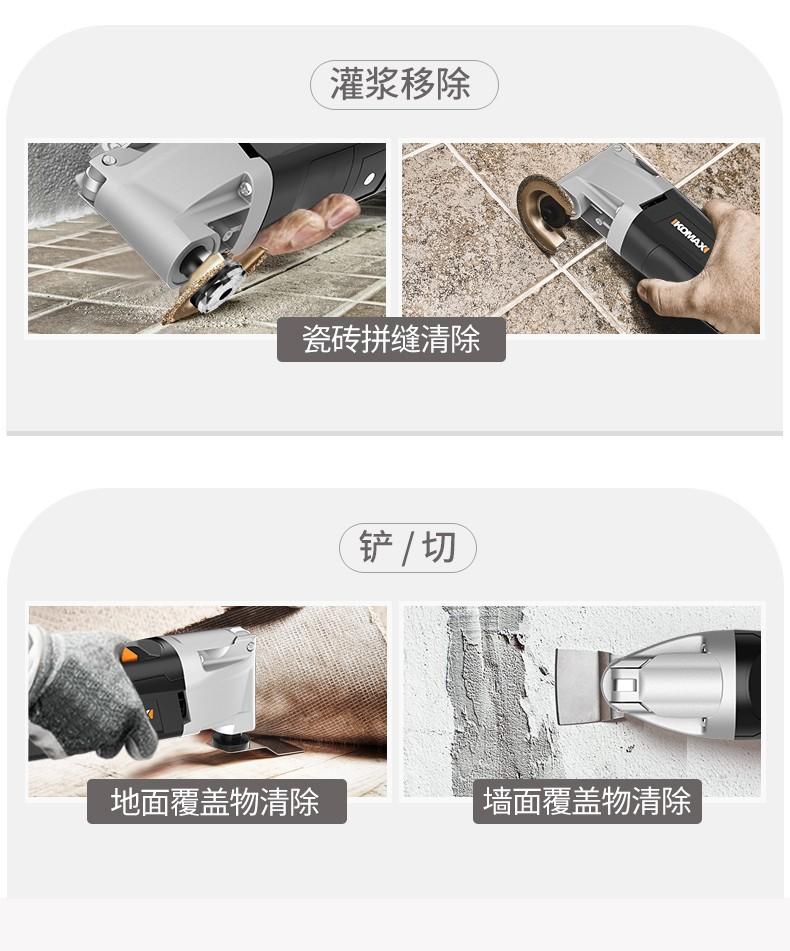 灌浆移除

KOMAX

瓷砖拼缝清除

铲 / 切

地面覆盖物清除

墙面覆盖物清除