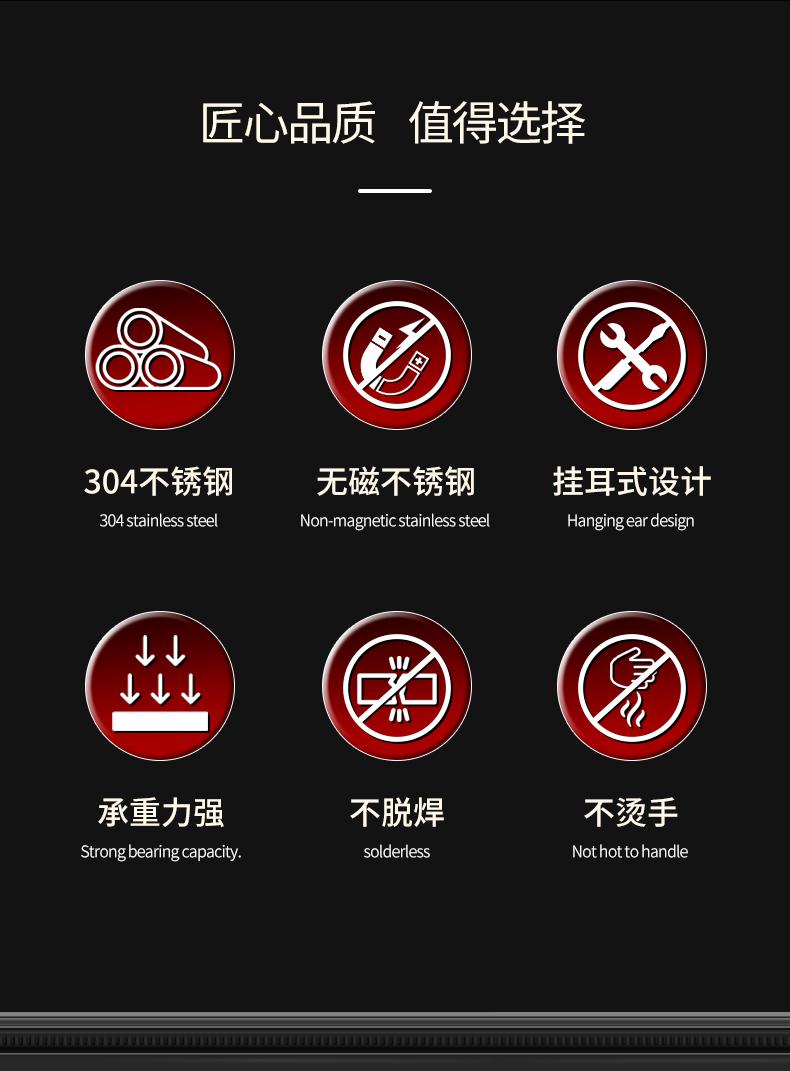 匠心品质 值得选择

304不锈钢
304 stainless steel

无磁不锈钢
Non-magnetic stainless steel

挂耳式设计
Hanging ear design

承重力强
Strong bearing capacity.

不脱焊
solderless

不烫手
Not hot to handle