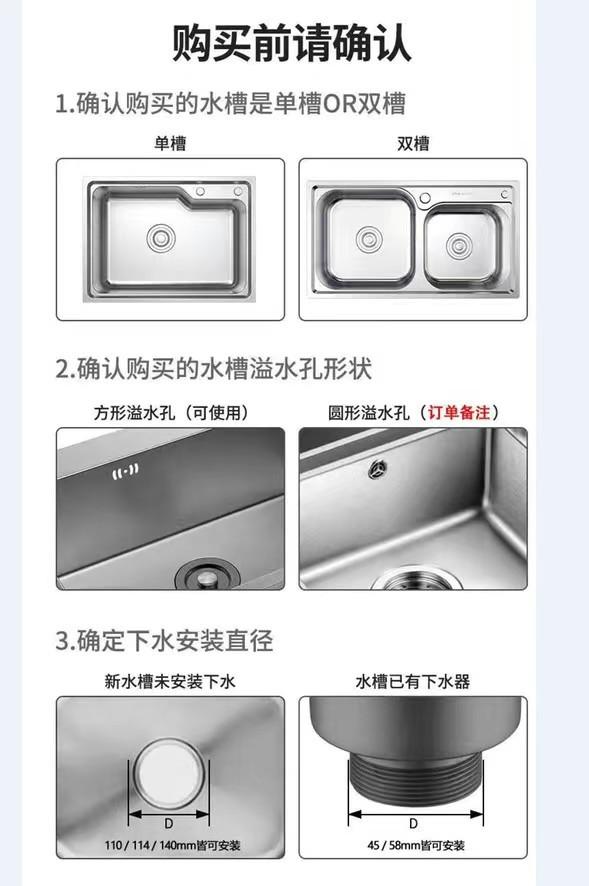 购买前请确认

1.确认购买的水槽是单槽OR双槽

单槽

双槽

2.确认购买的水槽溢水孔形状

方形溢水孔（可使用）

圆形溢水孔（订单备注）

3.确定下水安装直径

新水槽未安装下水

D

110 / 114 / 140mm皆可安装

水槽已有下水器

D

45 / 58mm皆可安装