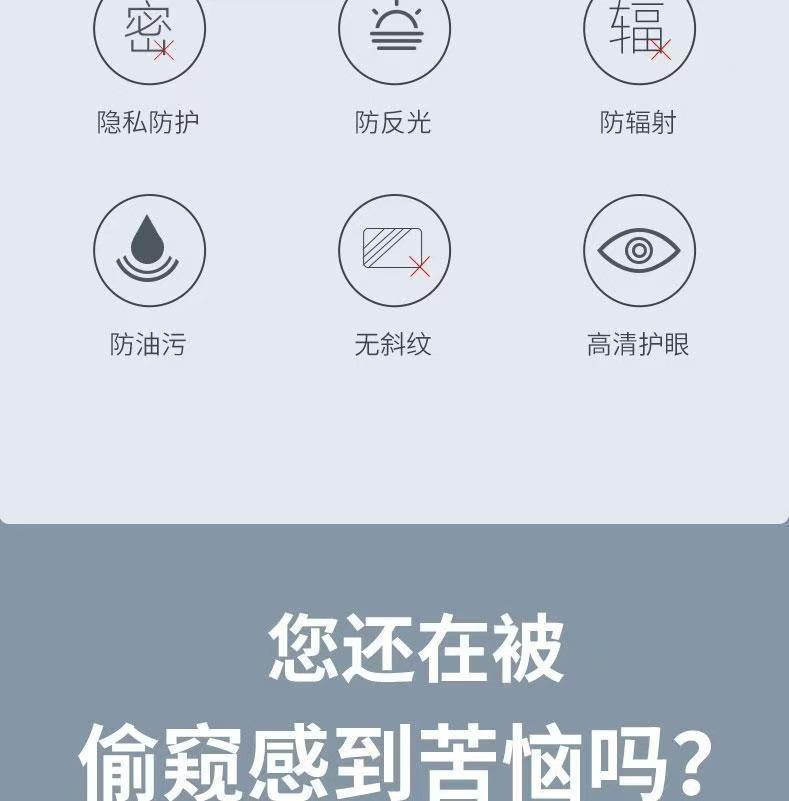 密

辐

隐私防护

防反光

防辐射

防油污

无斜纹

高清护眼

您还在被

偷窥感到苦恼吗？