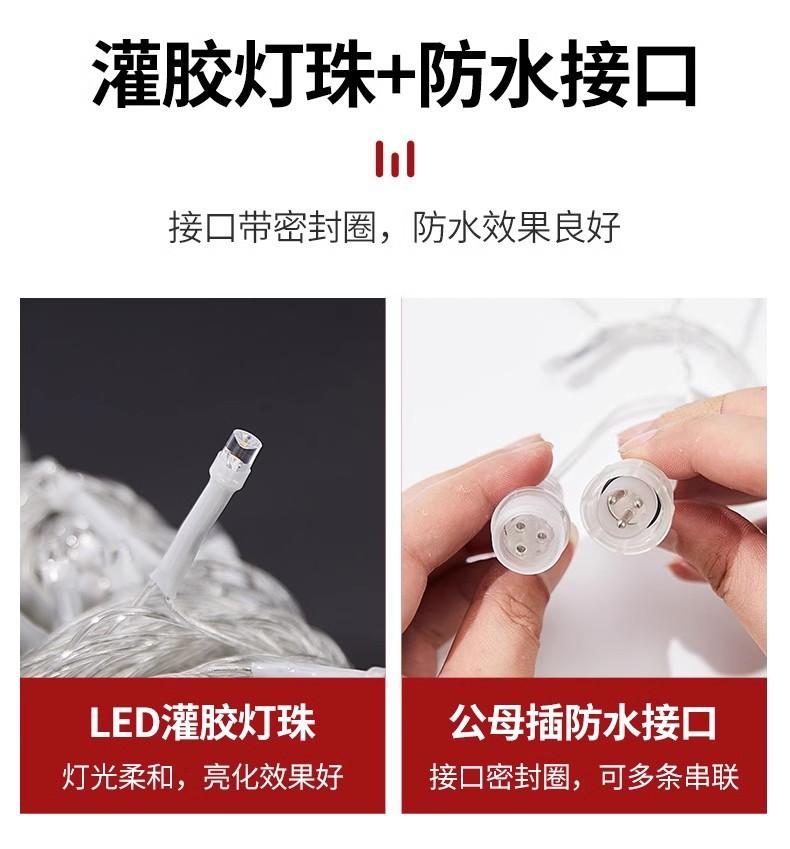 灌胶灯珠+防水接口

接口带密封圈，防水效果良好

LED灌胶灯珠
灯光柔和，亮化效果好

公母插防水接口
接口密封圈，可多条串联