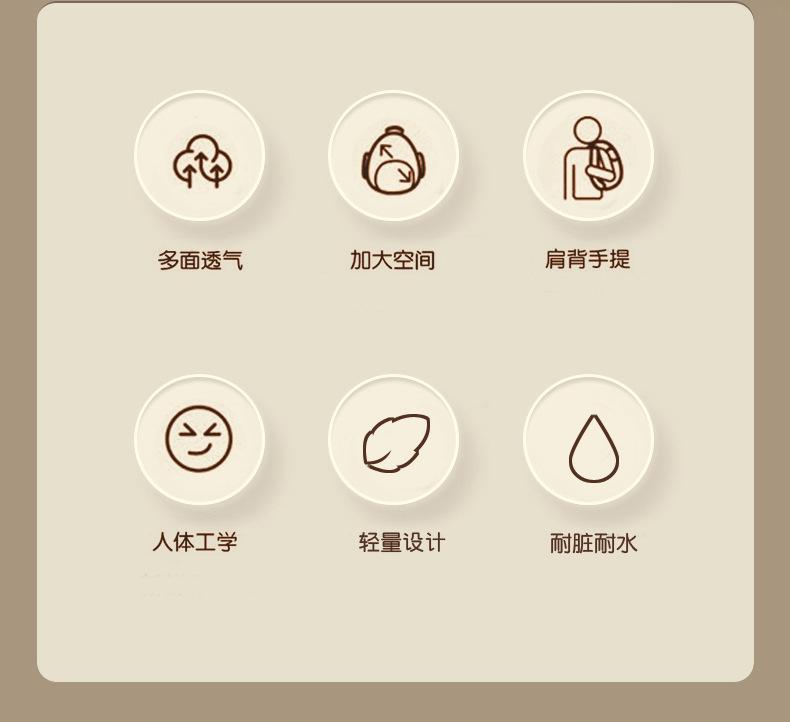 多面透气 加大空间 肩背手提

人体工学 轻量设计 耐脏耐水