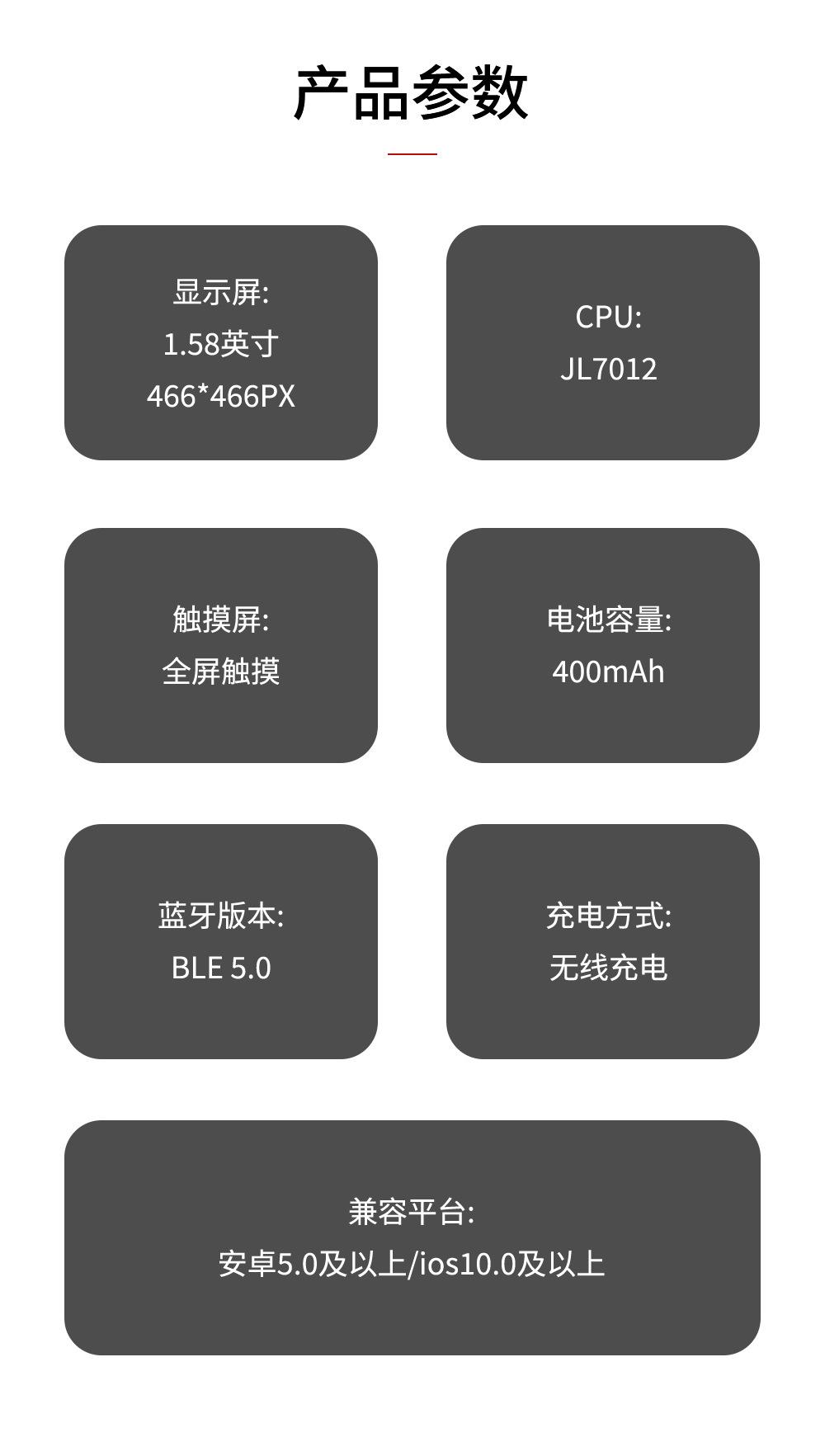 产品参数

显示屏:
1.58英寸
466*466PX

CPU:
JL7012

触摸屏:
全屏触摸

电池容量:
400mAh

蓝牙版本:
BLE 5.0

充电方式:
无线充电

兼容平台:
安卓5.0及以上/ios10.0及以上