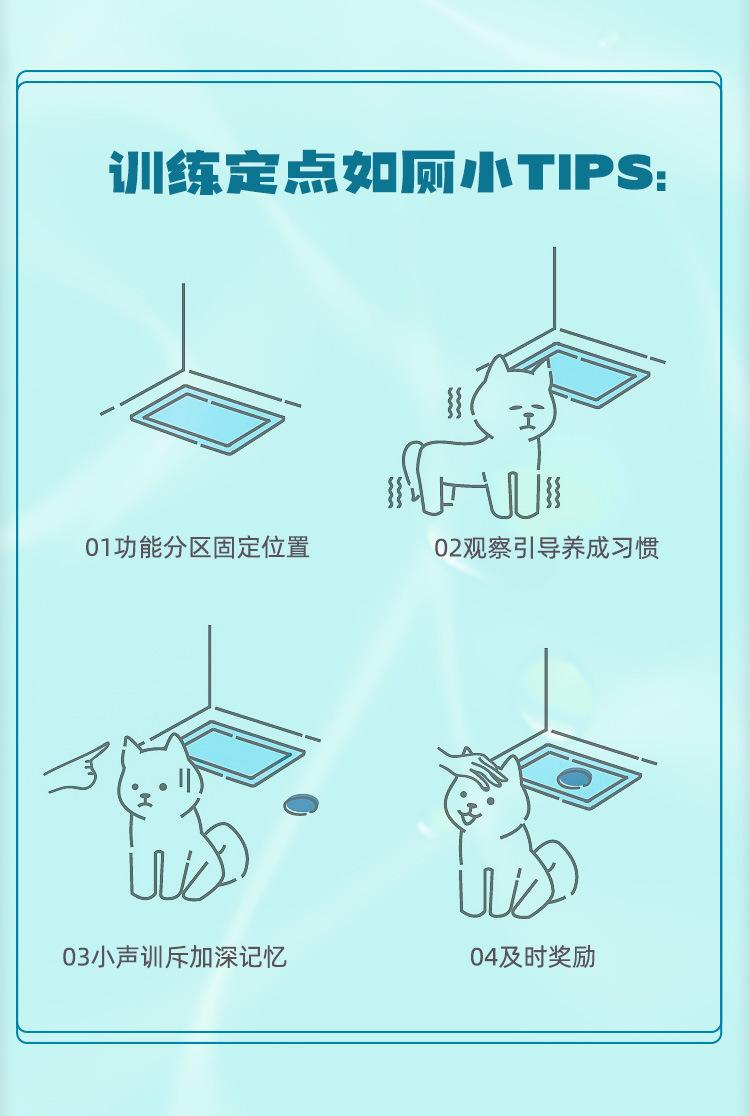 训练定点如厕小TIPS:

01功能分区固定位置

02观察引导养成习惯

03小声训斥加深记忆

04及时奖励