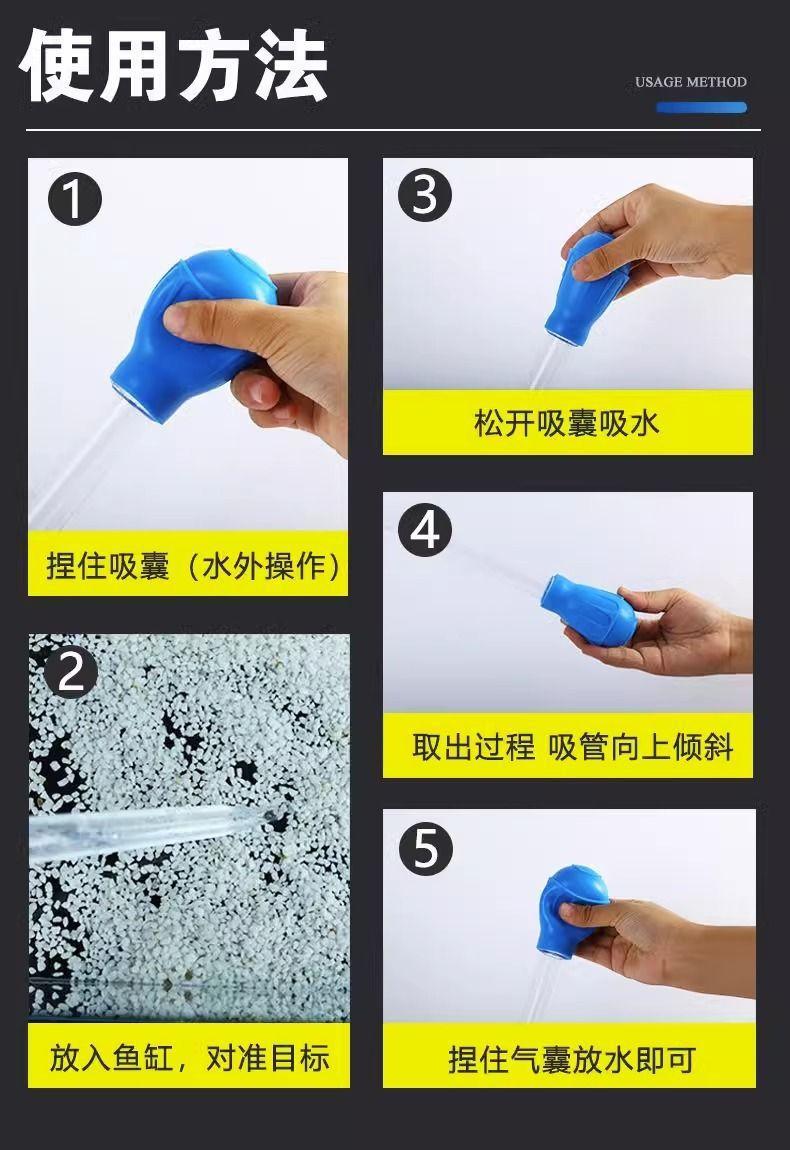 使用方法

USAGE METHOD

1

捏住吸囊（水外操作）

2

放入鱼缸，对准目标

3

松开吸囊吸水

4

取出过程 吸管向上倾斜

5

捏住气囊放水即可