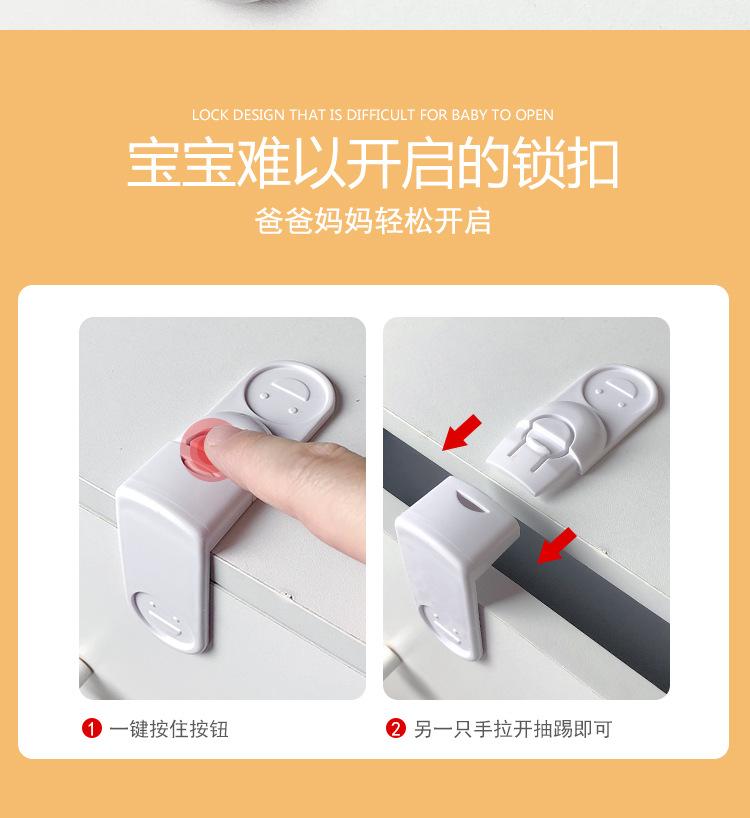 LOCK DESIGN THAT IS DIFFICULT FOR BABY TO OPEN

宝宝难以开启的锁扣

爸爸妈妈轻松开启

1 一键按住按钮

2 另一只手拉开抽踢即可