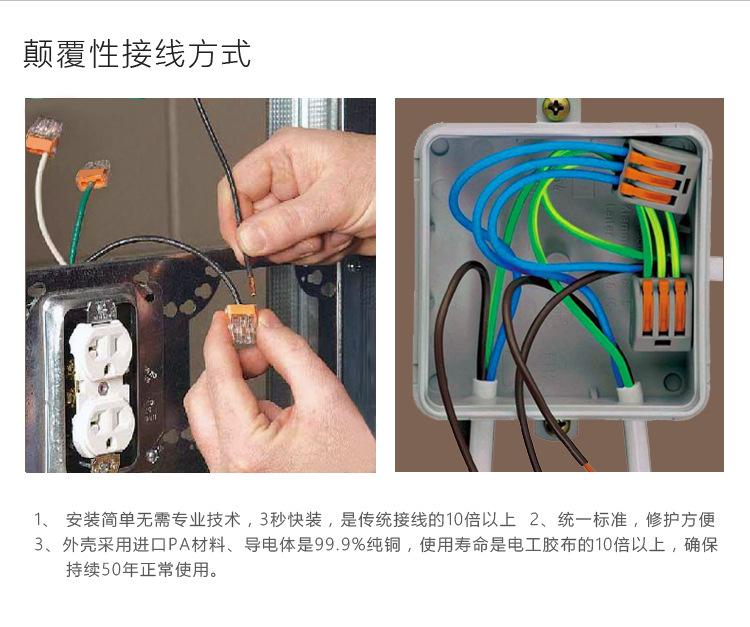 颠覆性接线方式

1、 安装简单无需专业技术，3秒快装，是传统接线的10倍以上 2、统一标准，修护方便
3、外壳采用进口PA材料、导电体是99.9%纯铜，使用寿命是电工胶布的10倍以上，确保持续50年正常使用。