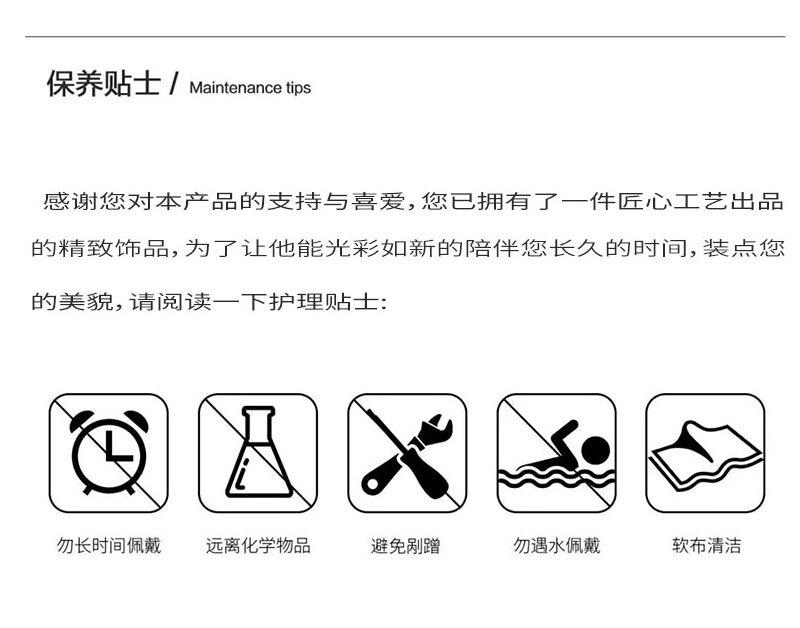 保养贴士 / Maintenance tips

感谢您对本产品的支持与喜爱，您已拥有了一件匠心工艺出品的精致饰品，为了让他能光彩如新的陪伴您长久的时间，装点您的美貌，请阅读一下护理贴士：

勿长时间佩戴

远离化学物品

避免剐蹭

勿遇水佩戴

软布清洁